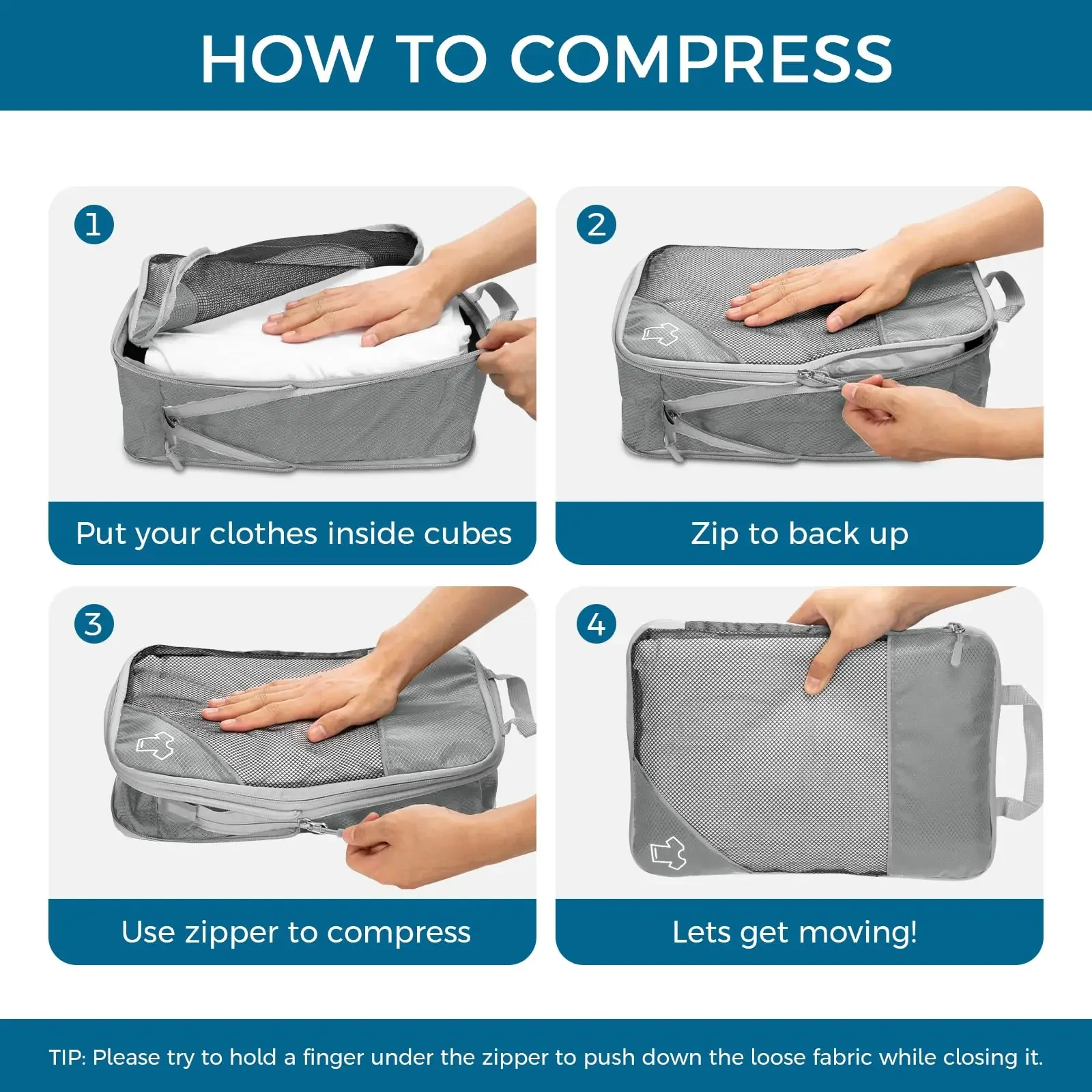 HOW TO COMPRESS

1

Put your clothes inside cubes

2

Zip to back up

3

Use zipper to compress

4

Lets get moving!

TIP: Please try to hold a finger under the zipper to push down the loose fabric while closing it.