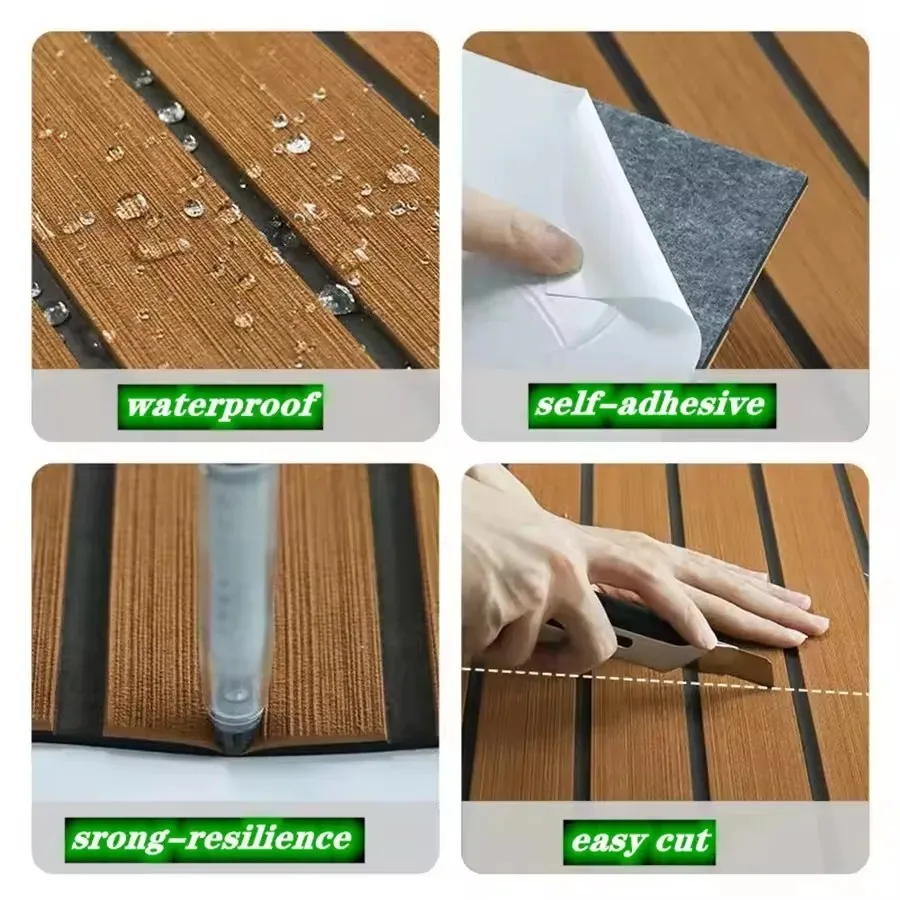 waterproof

self-adhesive

srong-resilience

easy cut