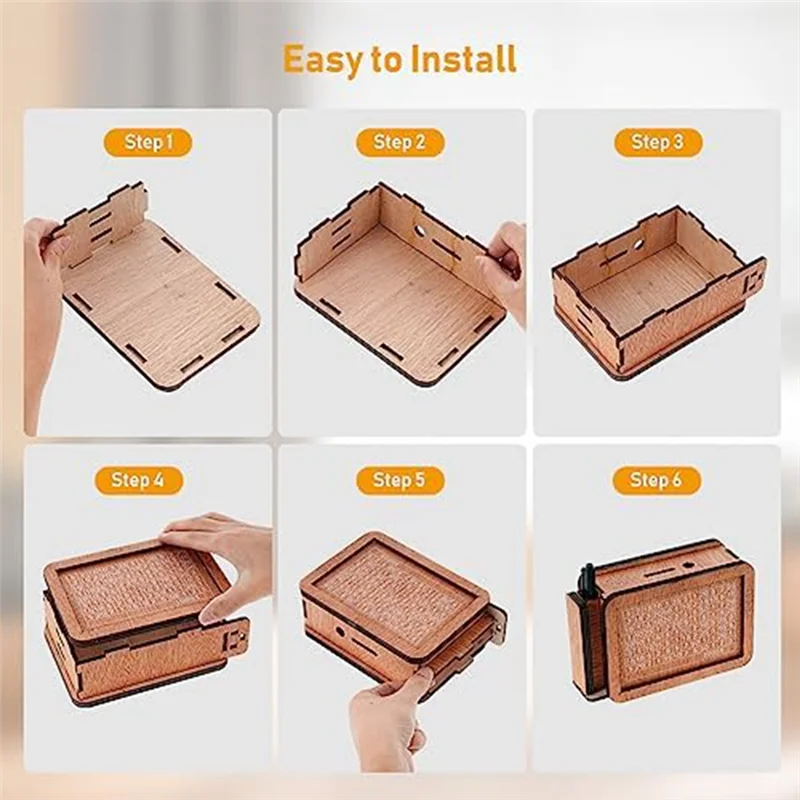 Easy to Install

Step 1

Step 2

Step 3

Step 4

Step 5

Step 6