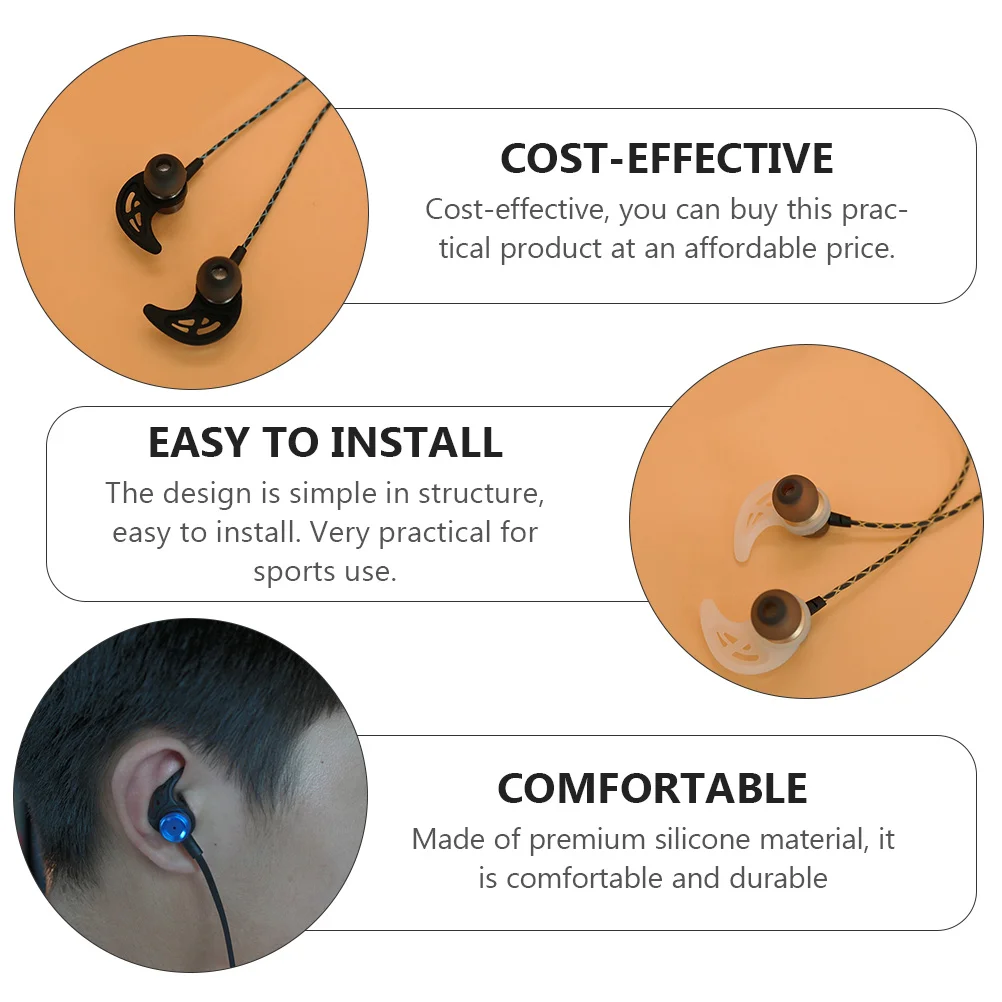 COST-EFFECTIVE

Cost-effective, you can buy this practical product at an affordable price.

EASY TO INSTALL

The design is simple in structure, easy to install. Very practical for sports use.

COMFORTABLE

Made of premium silicone material, it is comfortable and durable