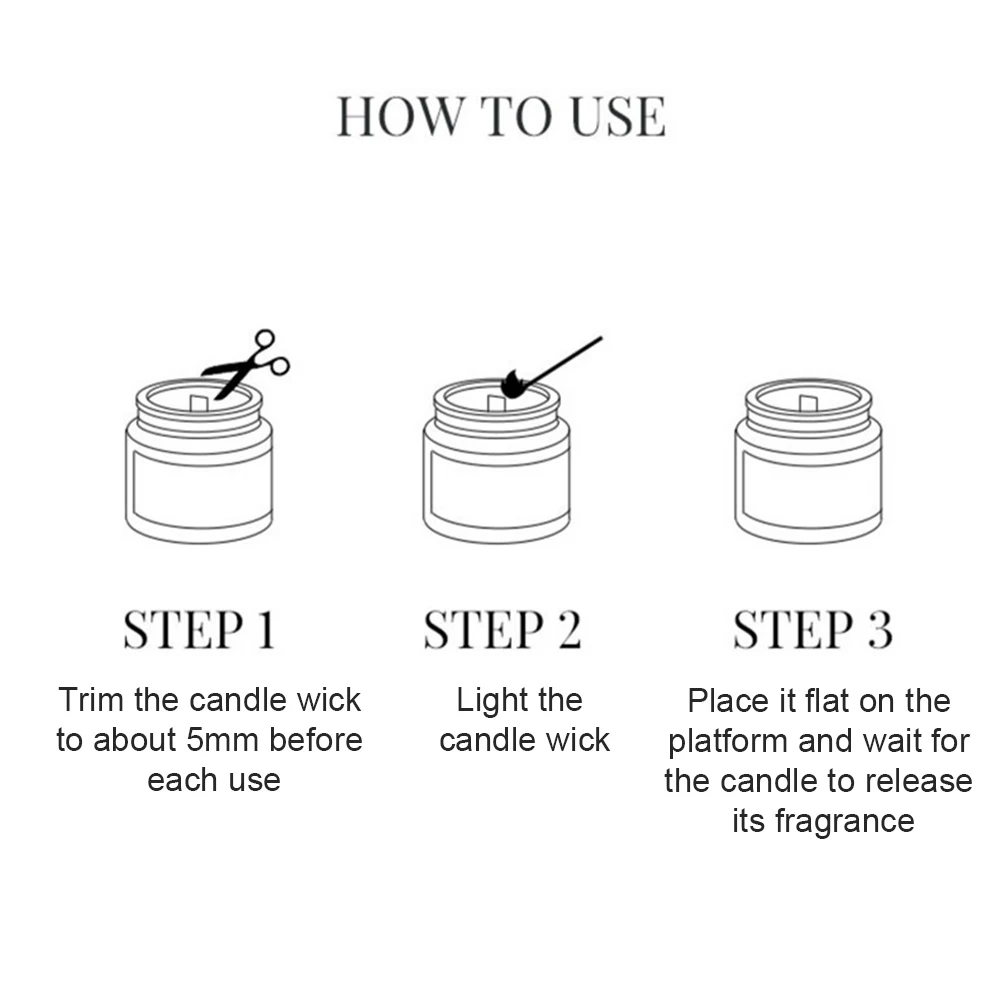 HOW TO USE

STEP 1

Trim the candle wick to about 5mm before each use

STEP 2

Light the candle wick

STEP 3

Place it flat on the platform and wait for the candle to release its fragrance