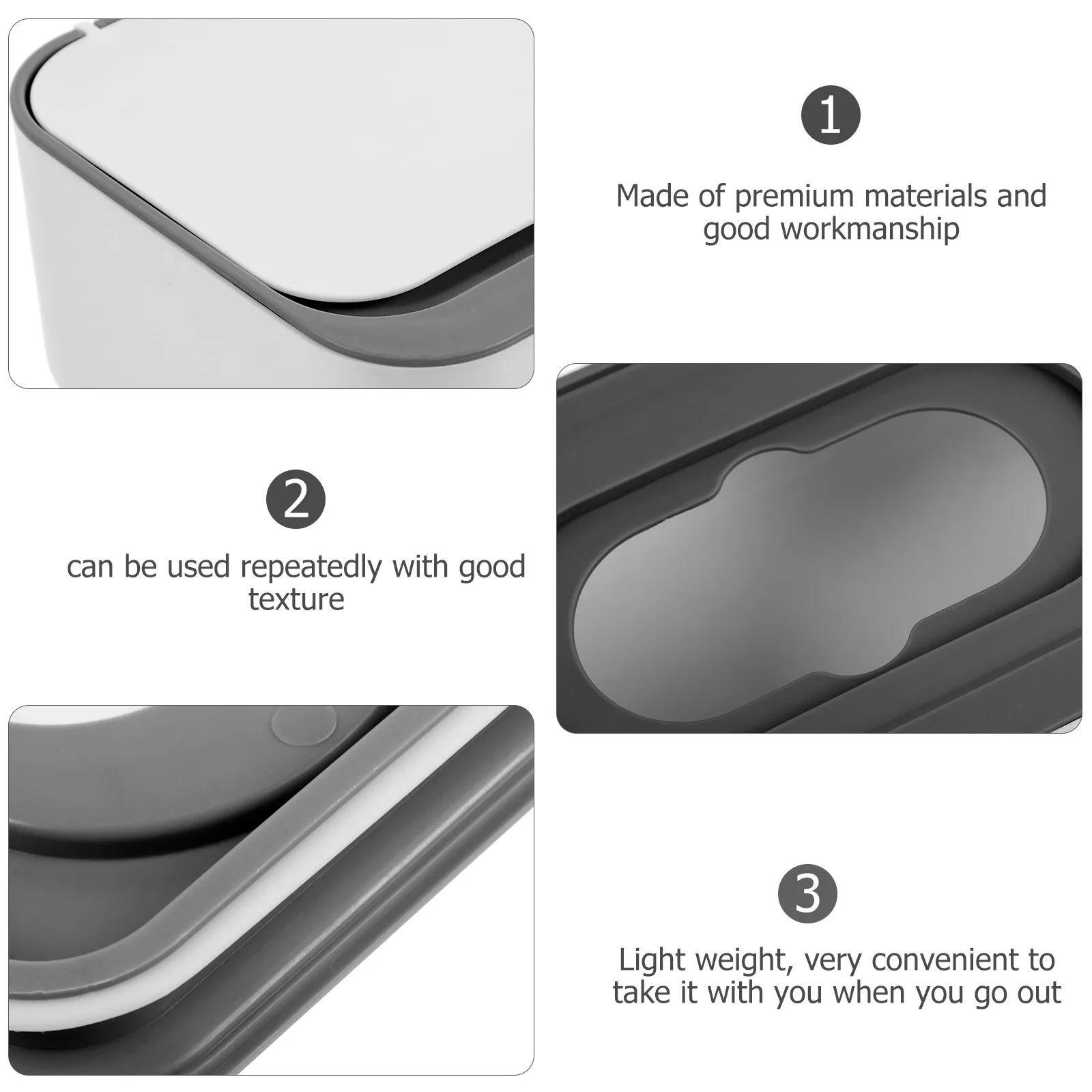 1

Made of premium materials and good workmanship

2

can be used repeatedly with good texture

3

Light weight, very convenient to take it with you when you go out