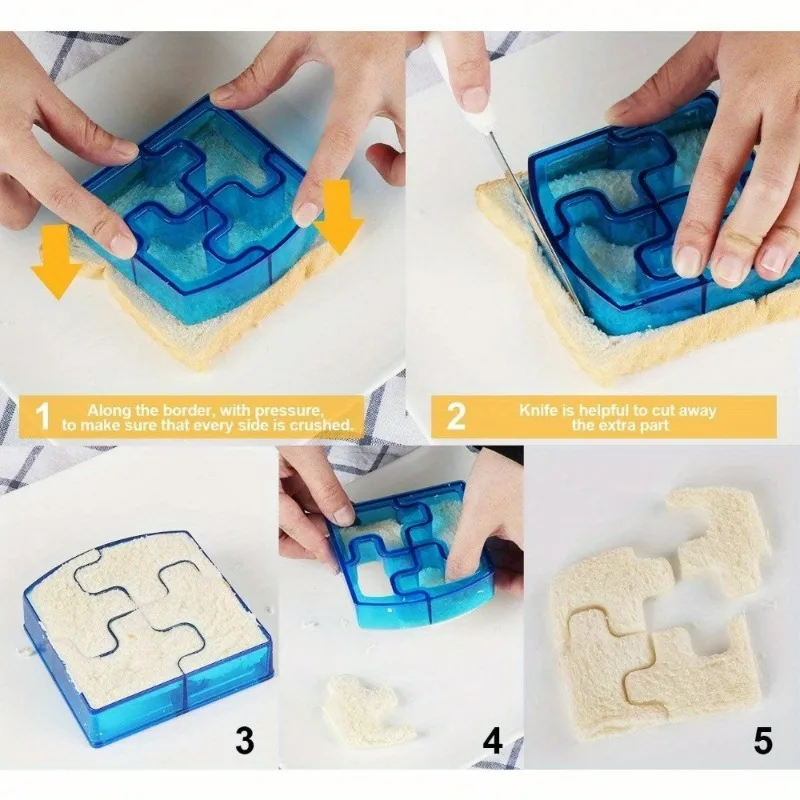 1 Along the border, with pressure, to make sure that every side is crushed.

2 Knife is helpful to cut away the extra part

3

4

5