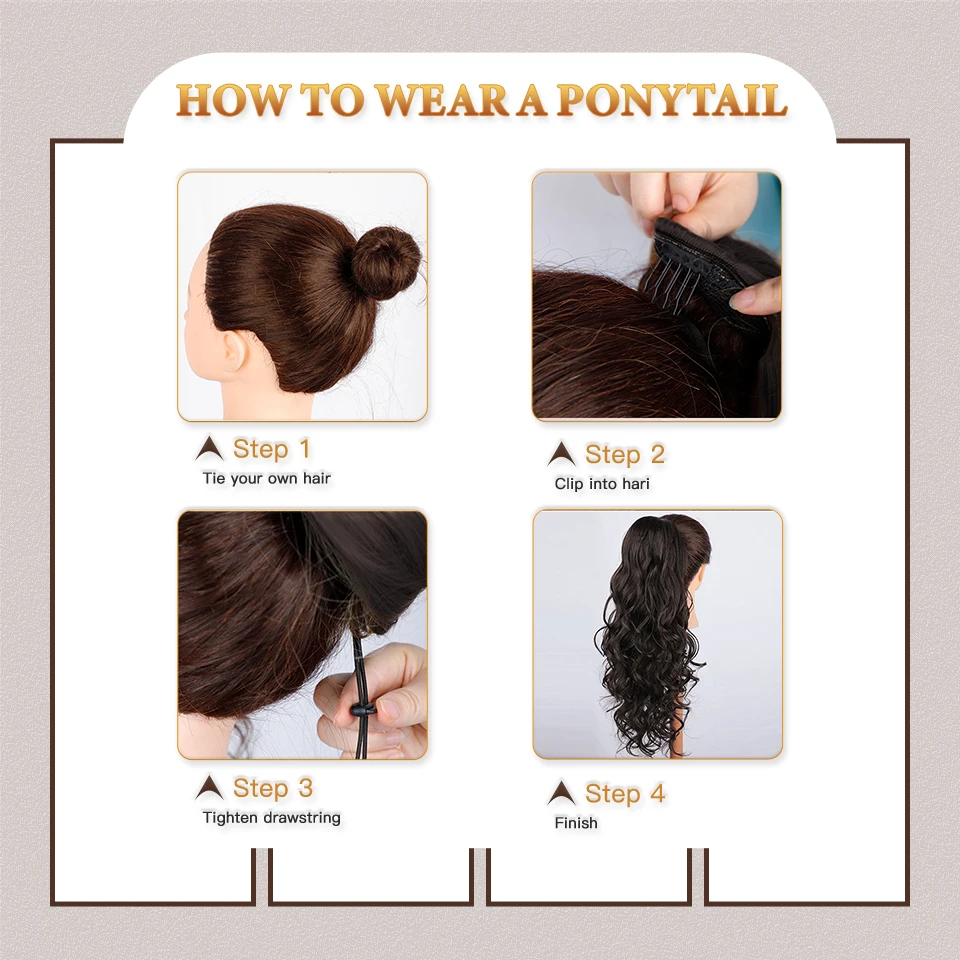 HOW TO WEAR A PONYTAIL

Step 1
Tie your own hair

Step 2
Clip into hari

Step 3
Tighten drawstring

Step 4
Finish