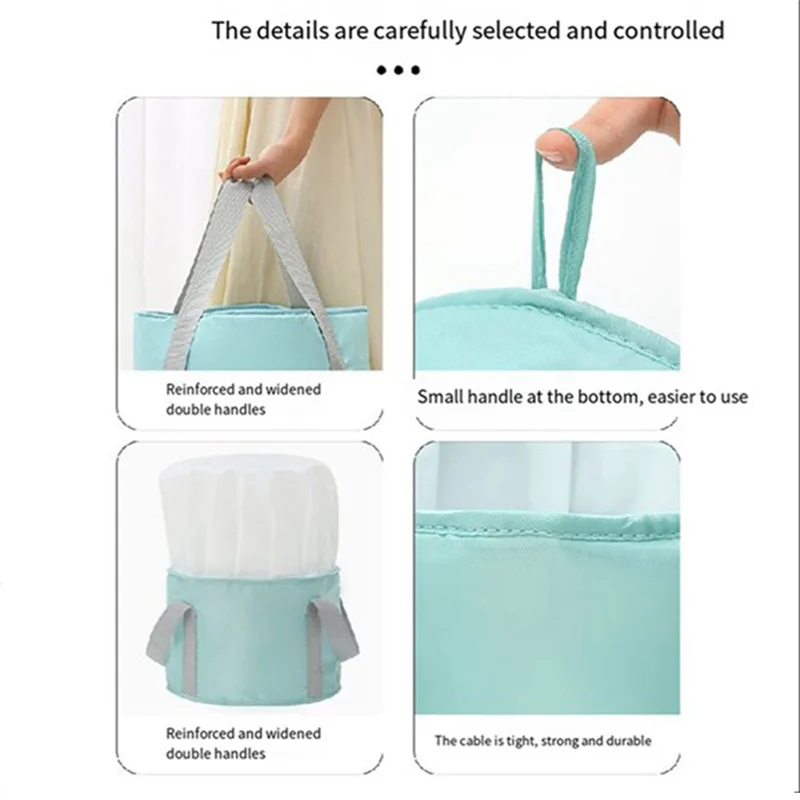 The details are carefully selected and controlled

•••

Reinforced and widened double handles

Small handle at the bottom, easier to use

Reinforced and widened double handles

The cable is tight, strong and durable