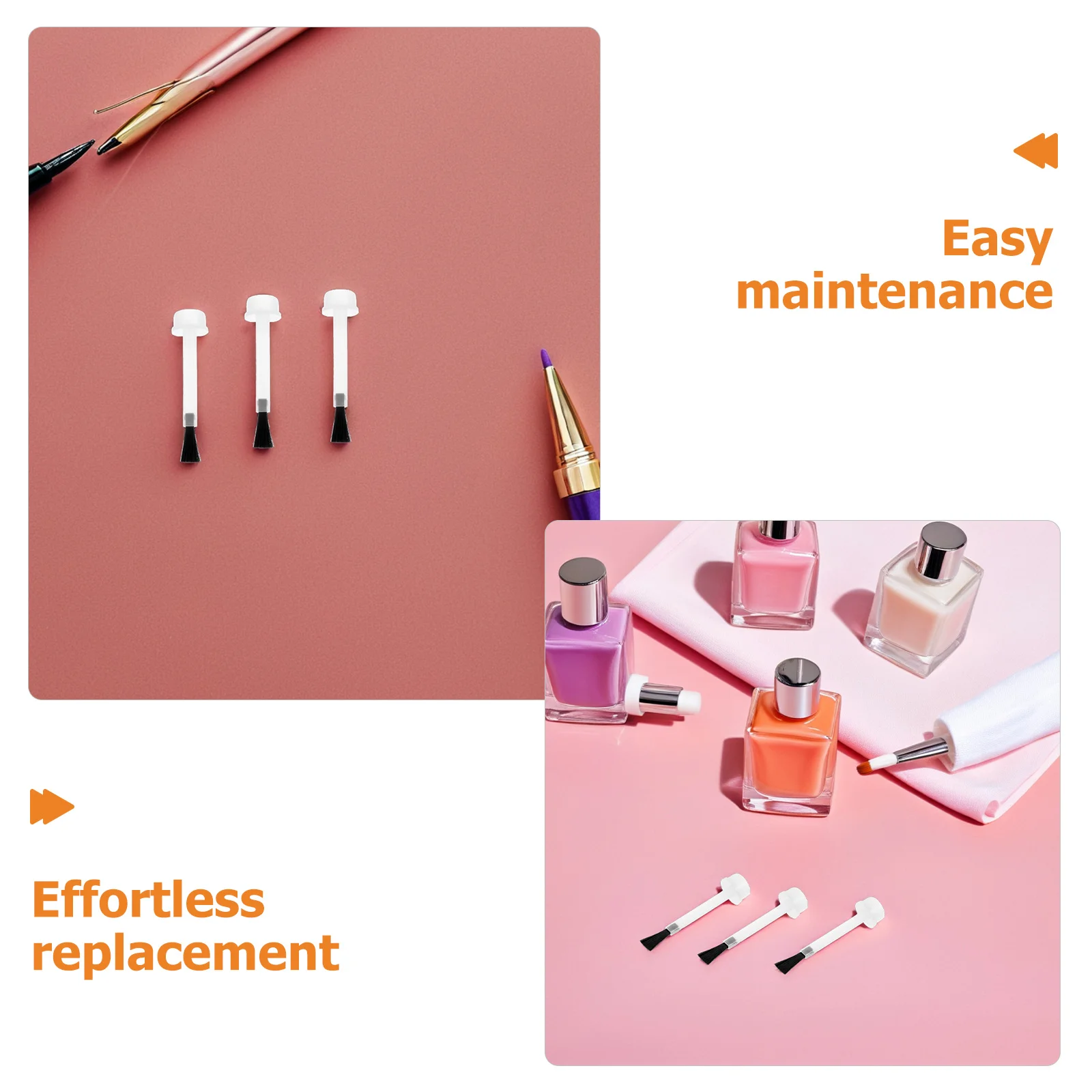 Easy maintenance

Effortless replacement