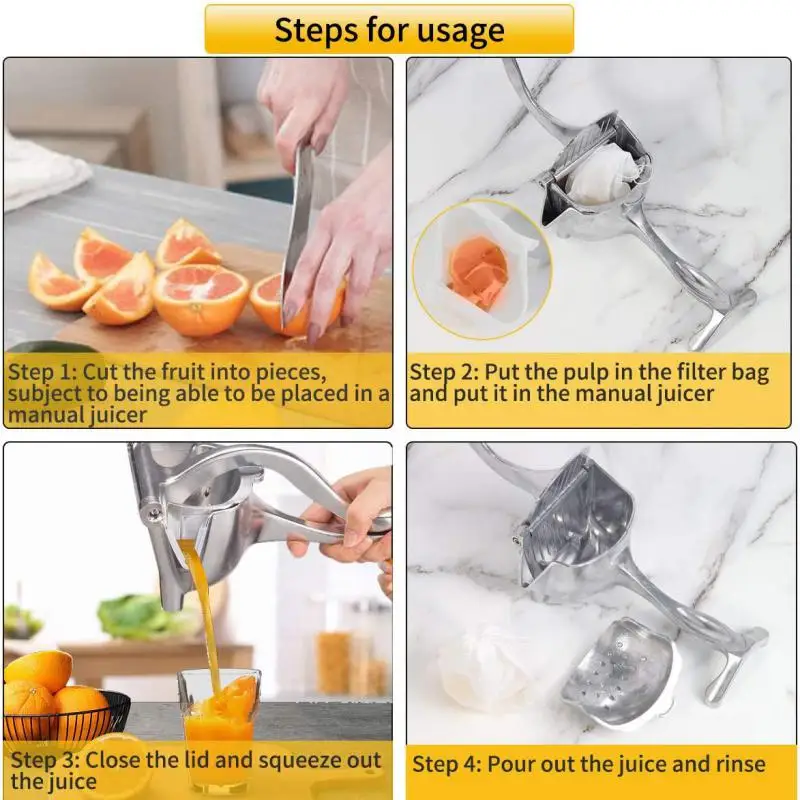 Steps for usage

Step 1: Cut the fruit into pieces, subject to being able to be placed in a manual juicer

Step 2: Put the pulp in the filter bag and put it in the manual juicer

Step 3: Close the lid and squeeze out the juice

Step 4: Pour out the juice and rinse