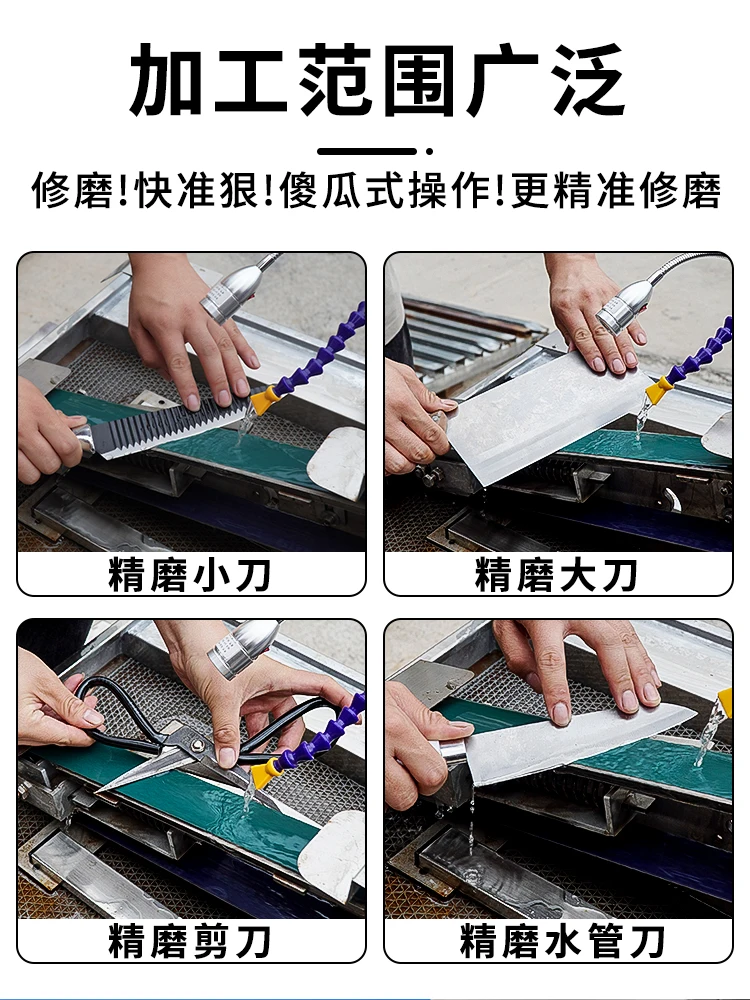 加工范围广泛

修磨!快准狠!傻瓜式操作!更精准修磨

精磨小刀

精磨大刀

精磨剪刀

精磨水管刀