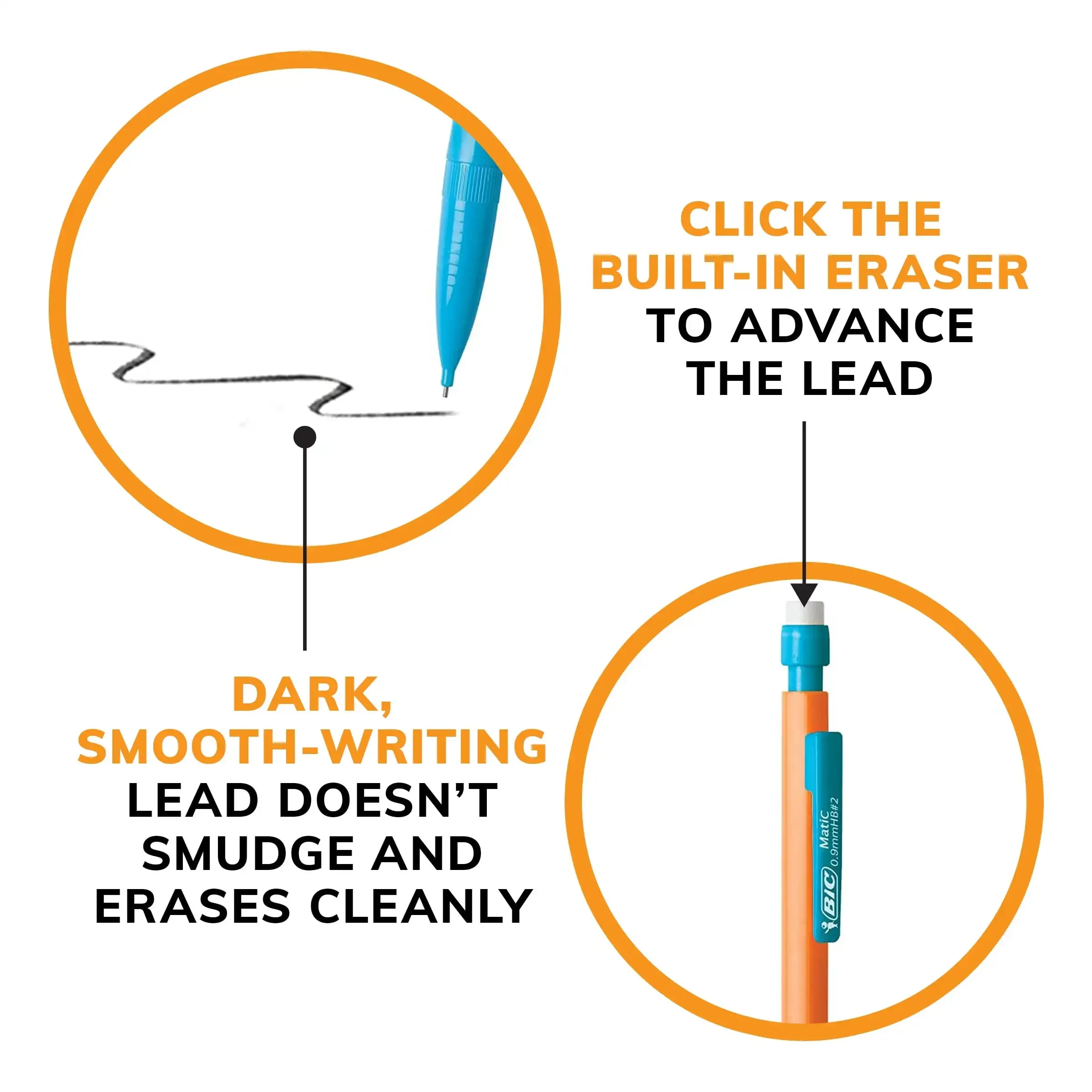 CLICK THE BUILT-IN ERASER TO ADVANCE THE LEAD

DARK, SMOOTH-WRITING LEAD DOESN'T SMUDGE AND ERASES CLEANLY

BIC Matic 0.9mmHB#2