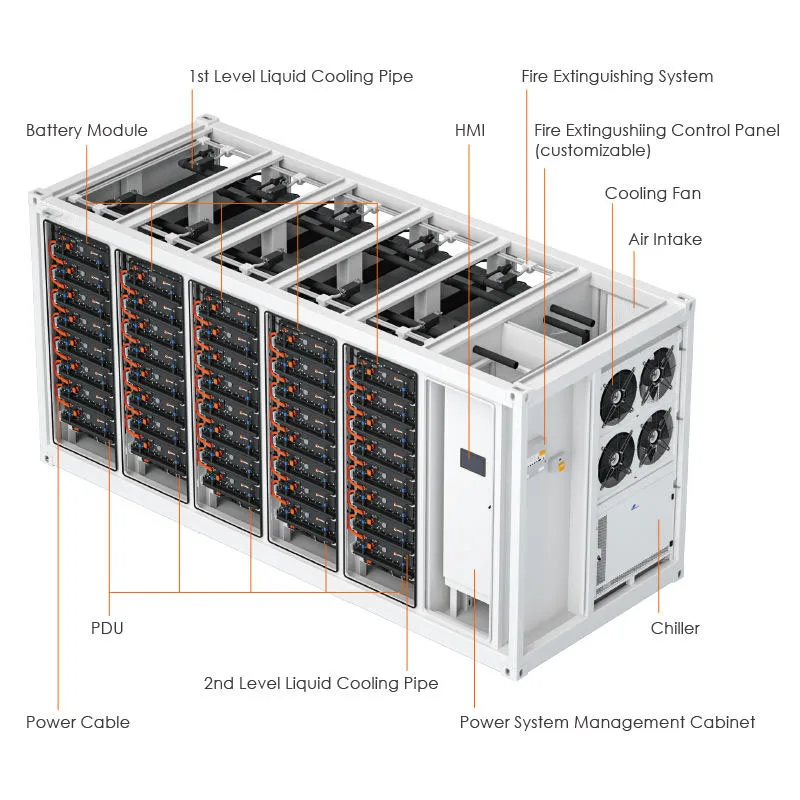 1st Level Liquid Cooling Pipe

Fire Extinguishing System

Battery Module

HMI

Fire Extingushiing Control Panel (customizable)

Cooling Fan

Air Intake

PDU

Chiller

2nd Level Liquid Cooling Pipe

Power Cable

Power System Management Cabinet