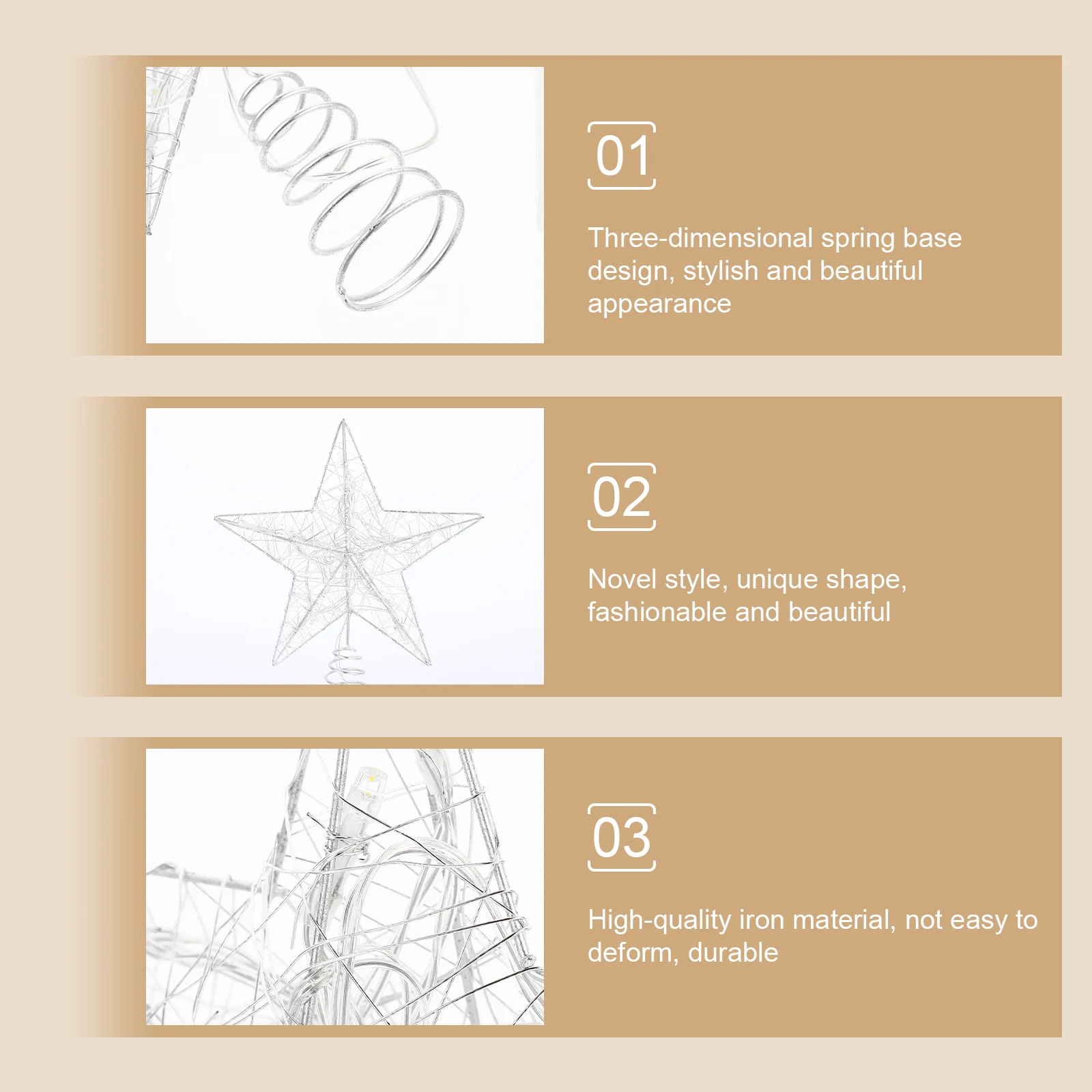 01

Three-dimensional spring base design, stylish and beautiful appearance

02

Novel style, unique shape, fashionable and beautiful

03

High-quality iron material, not easy to deform, durable