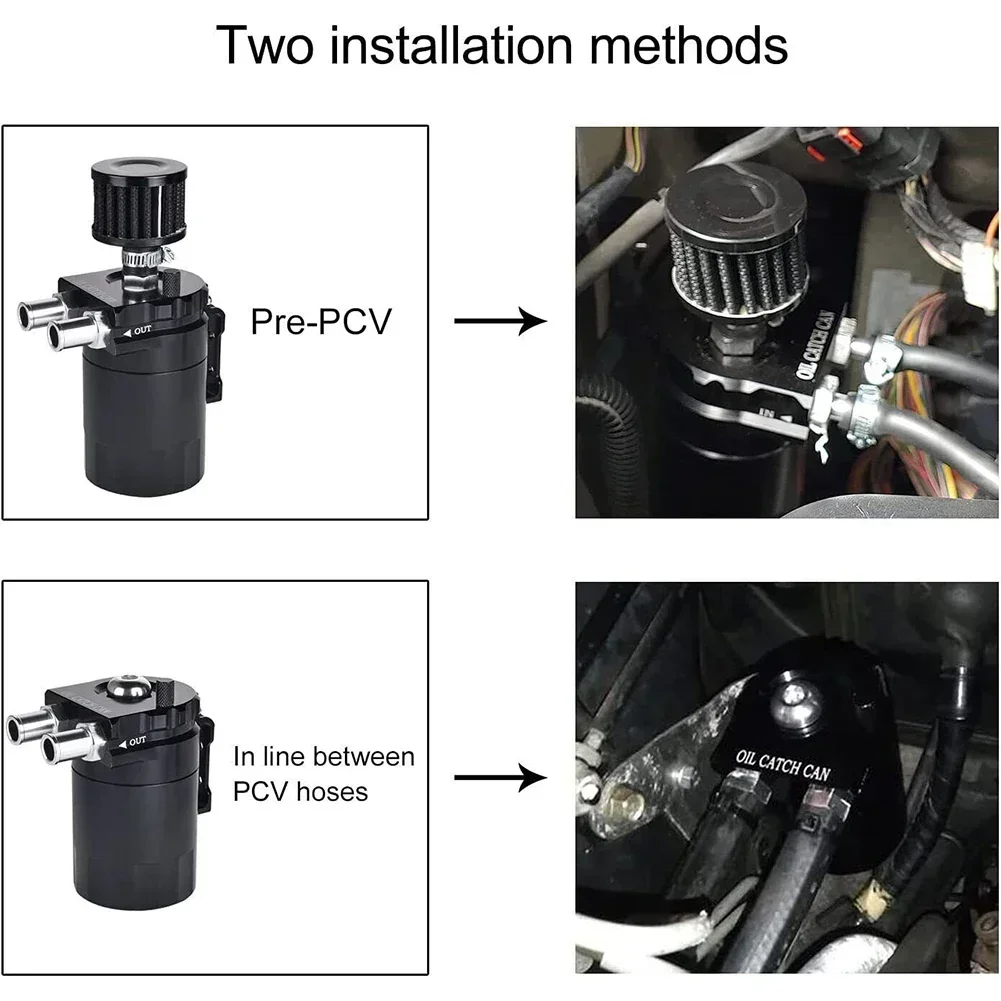 Two installation methods

OUT

Pre-PCV

OIL CATCH CAN

IN

OUT

In line between PCV hoses

OIL CATCH CAN