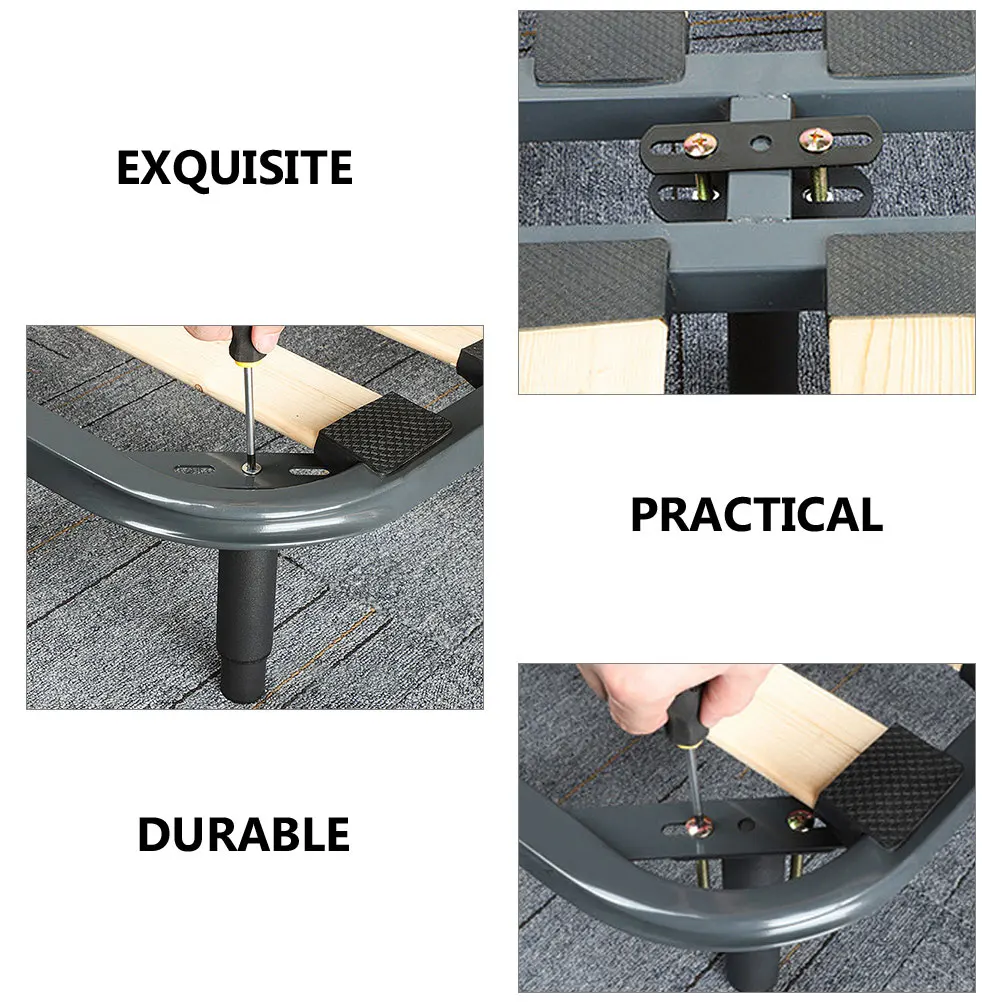 EXQUISITE

PRACTICAL

DURABLE