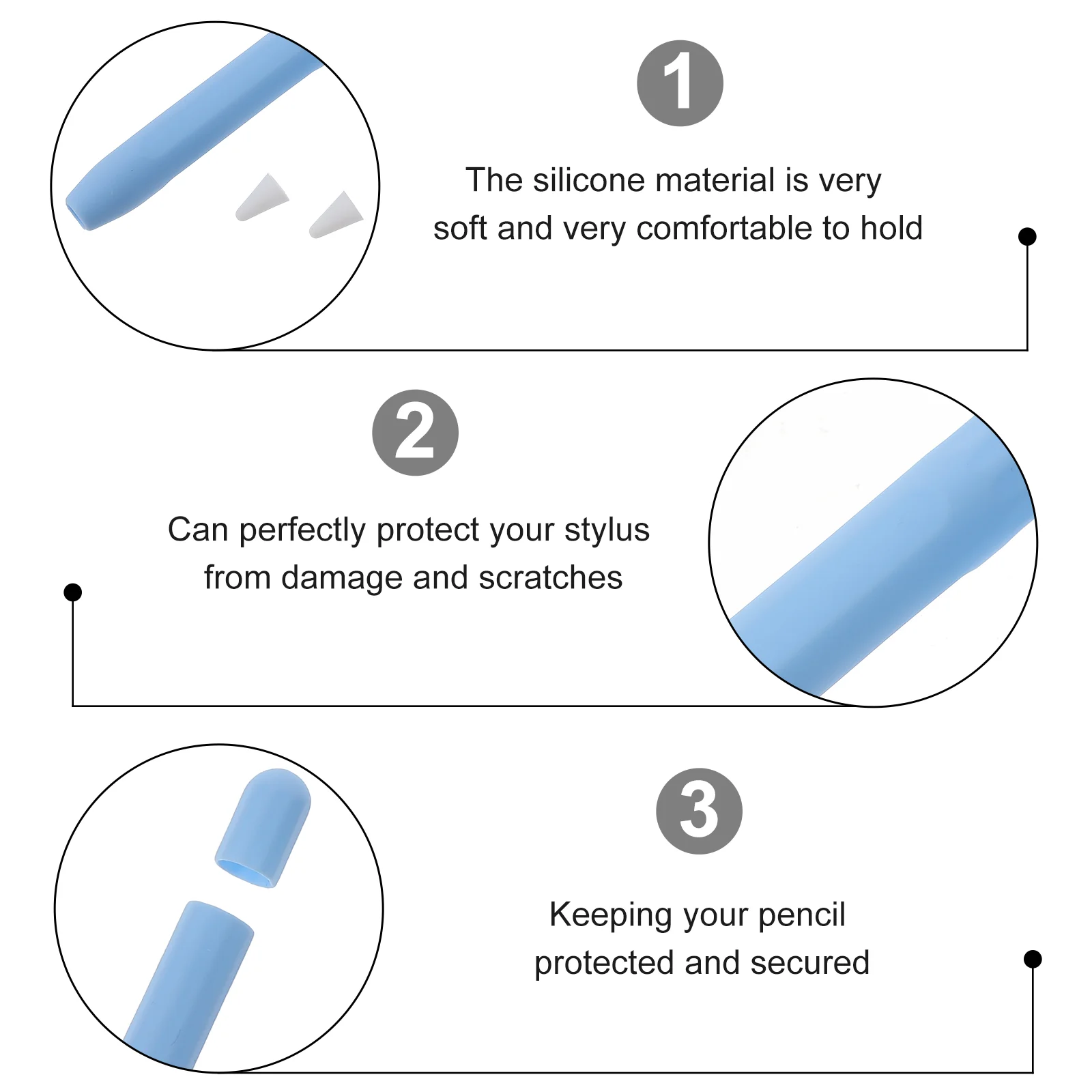 1

The silicone material is very soft and very comfortable to hold

2

Can perfectly protect your stylus from damage and scratches

3

Keeping your pencil protected and secured