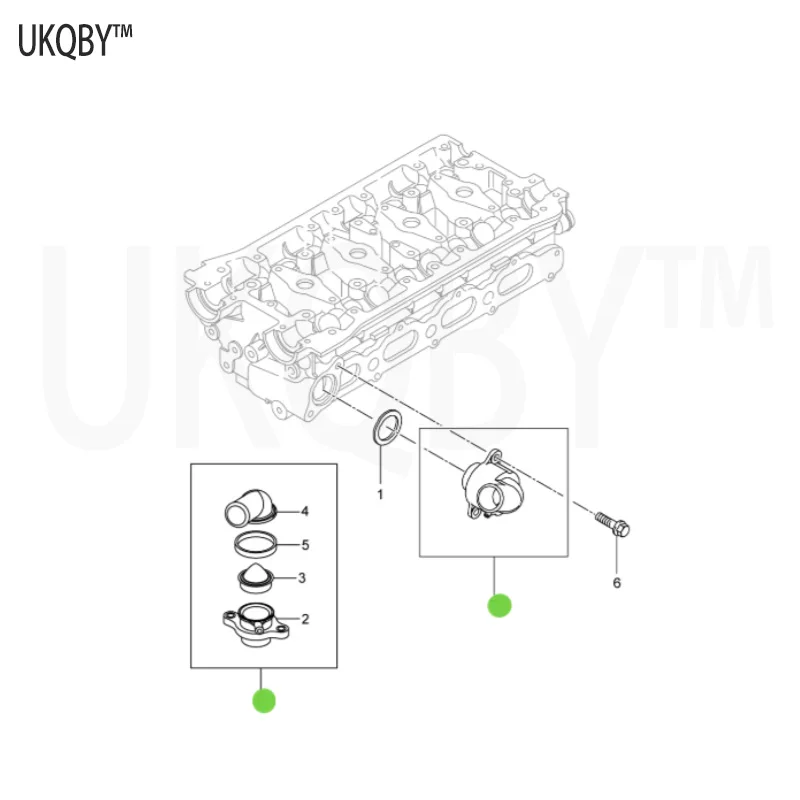 UKQBY™

UKQBY™

1

4

5

3

2

6