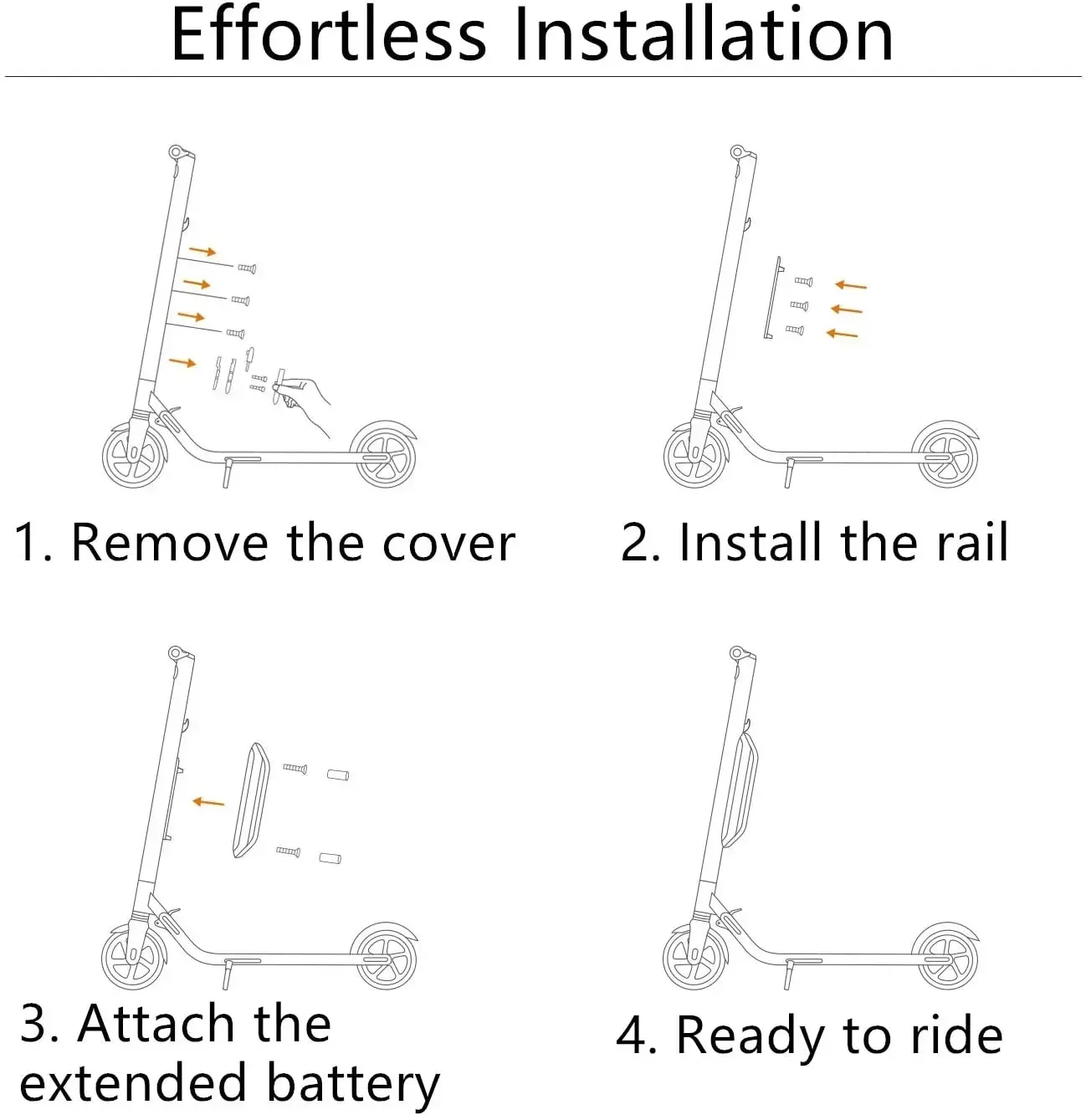 Effortless Installation

1. Remove the cover

2. Install the rail

3. Attach the extended battery

4. Ready to ride