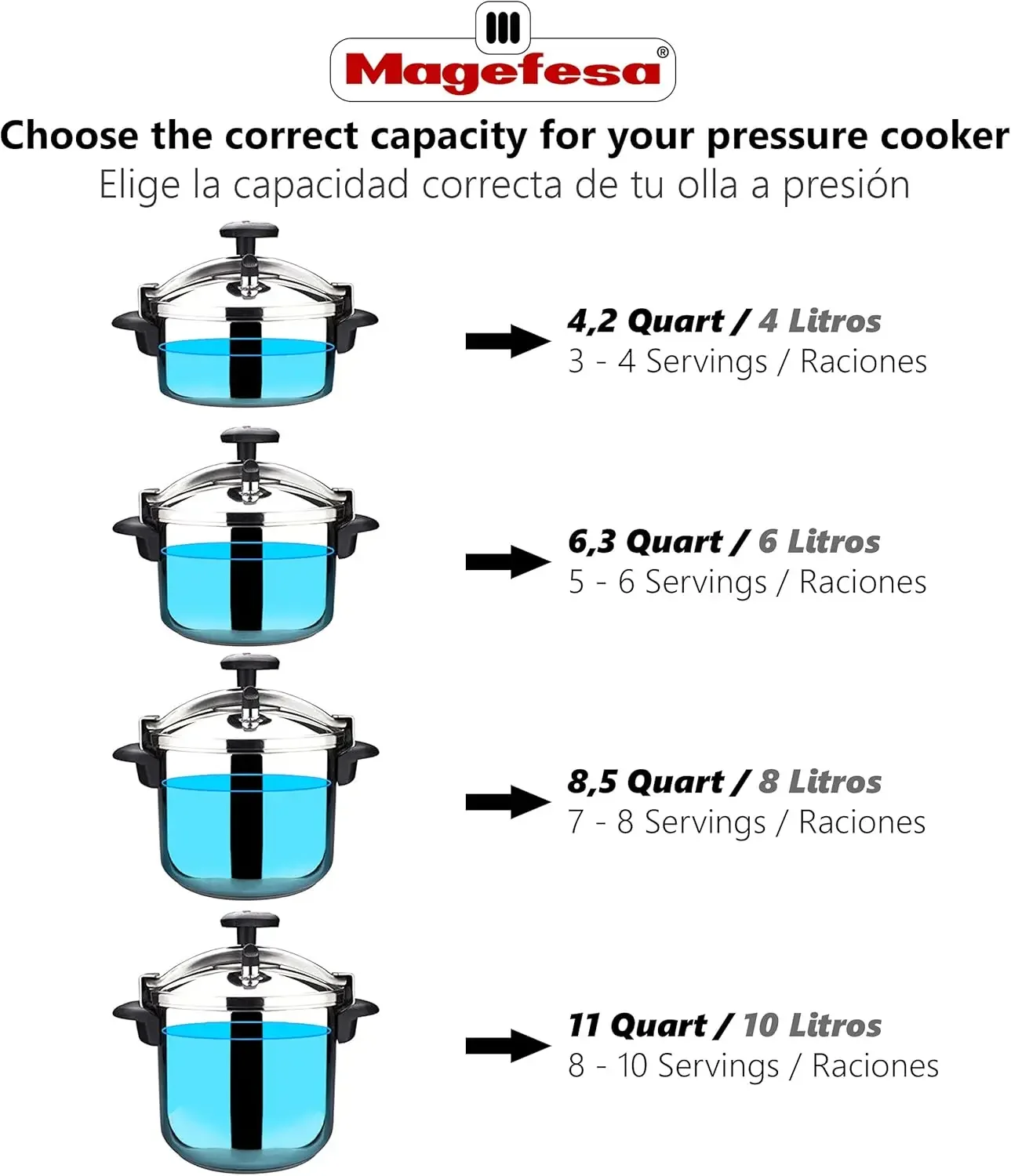 Magefesa®

Choose the correct capacity for your pressure cooker
Elige la capacidad correcta de tu olla a presión

4,2 Quart / 4 Litros
3 - 4 Servings / Raciones

6,3 Quart / 6 Litros
5 - 6 Servings / Raciones

8,5 Quart / 8 Litros
7 - 8 Servings / Raciones

11 Quart / 10 Litros
8 - 10 Servings / Raciones