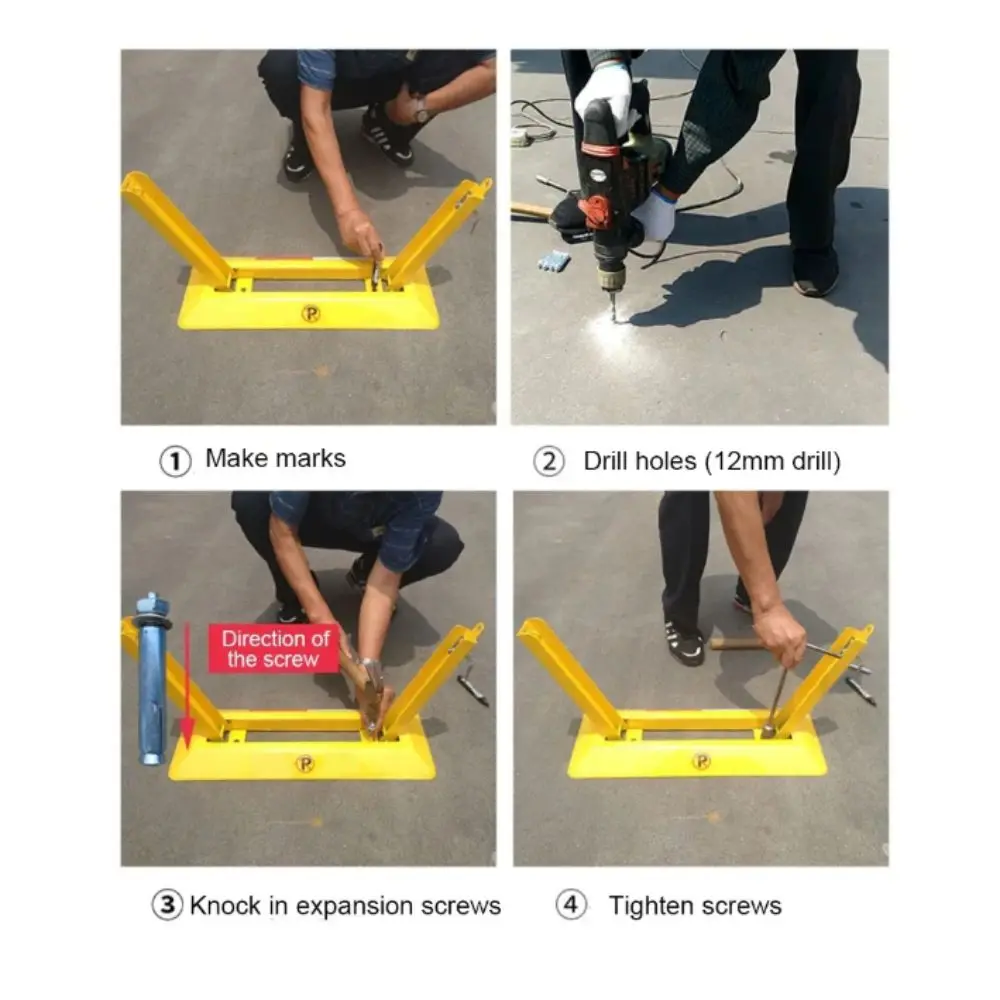 P

① Make marks

② Drill holes (12mm drill)

Direction of the screw

P

P

③ Knock in expansion screws

④ Tighten screws