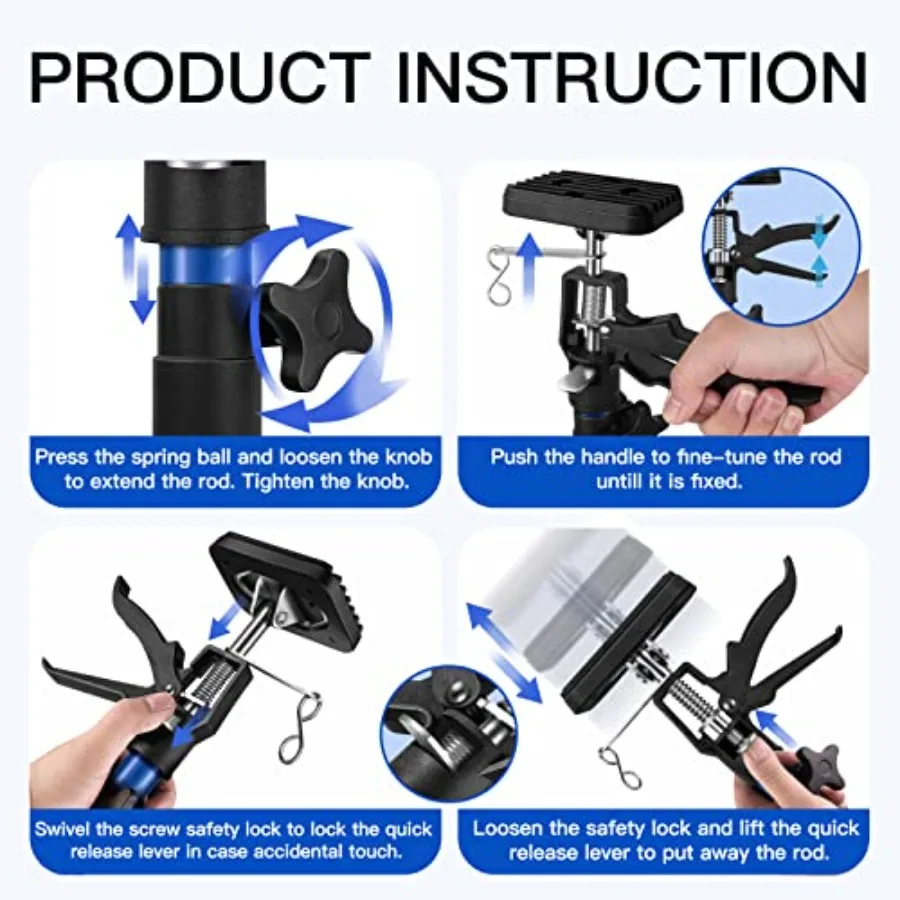 PRODUCT INSTRUCTION

Press the spring ball and loosen the knob to extend the rod. Tighten the knob.

Push the handle to fine-tune the rod untill it is fixed.

Swivel the screw safety lock to lock the quick release lever in case accidental touch.

Loosen the safety lock and lift the quick release lever to put away the rod.