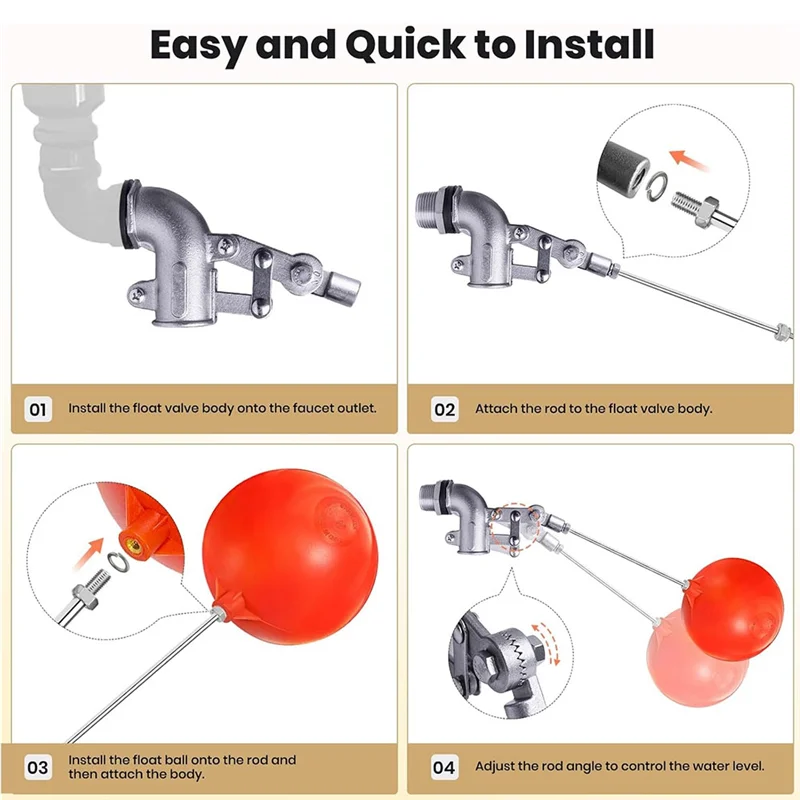 Easy and Quick to Install

01 Install the float valve body onto the faucet outlet.

02 Attach the rod to the float valve body.

03 Install the float ball onto the rod and then attach the body.

04 Adjust the rod angle to control the water level.