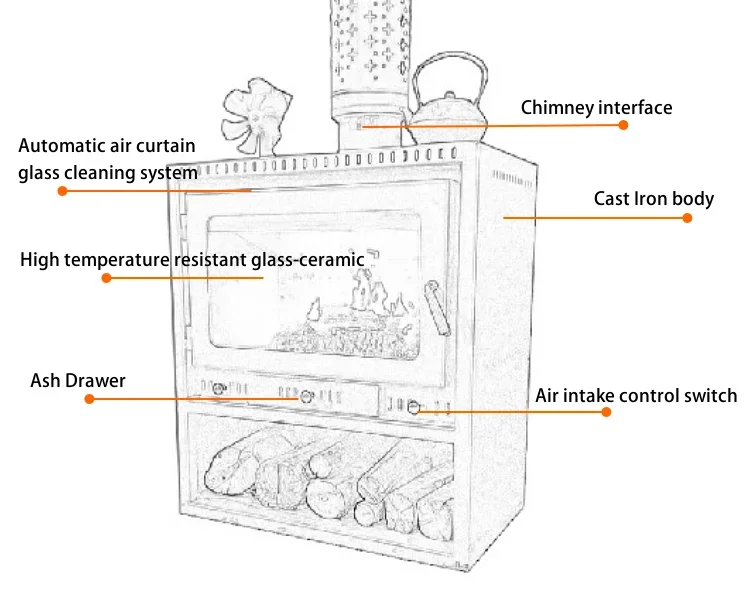 Chimney interface

Automatic air curtain glass cleaning system

Cast Iron body

High temperature resistant glass-ceramic

Ash Drawer

Air intake control switch