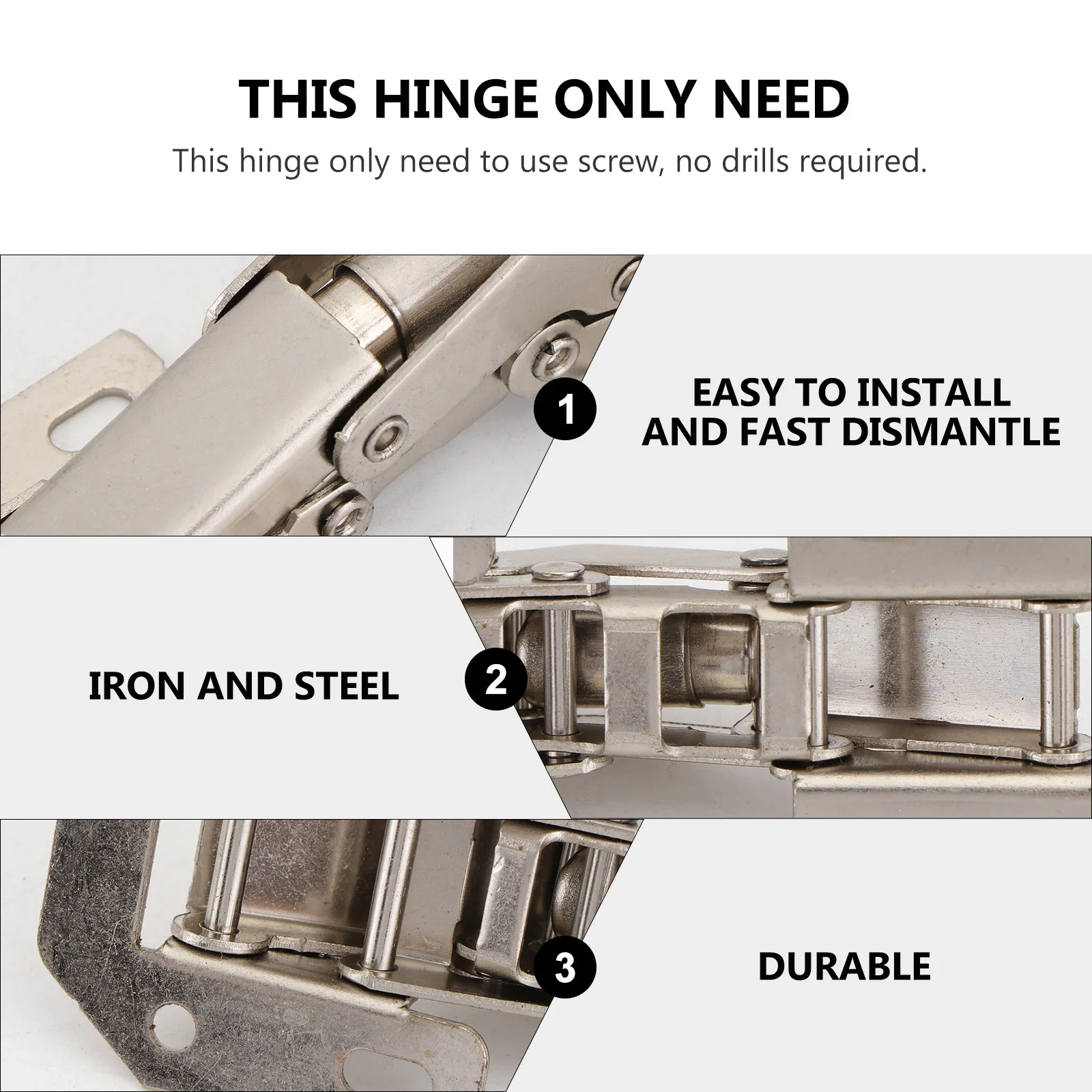 THIS HINGE ONLY NEED

This hinge only need to use screw, no drills required.

1

EASY TO INSTALL AND FAST DISMANTLE

IRON AND STEEL

2

3

DURABLE