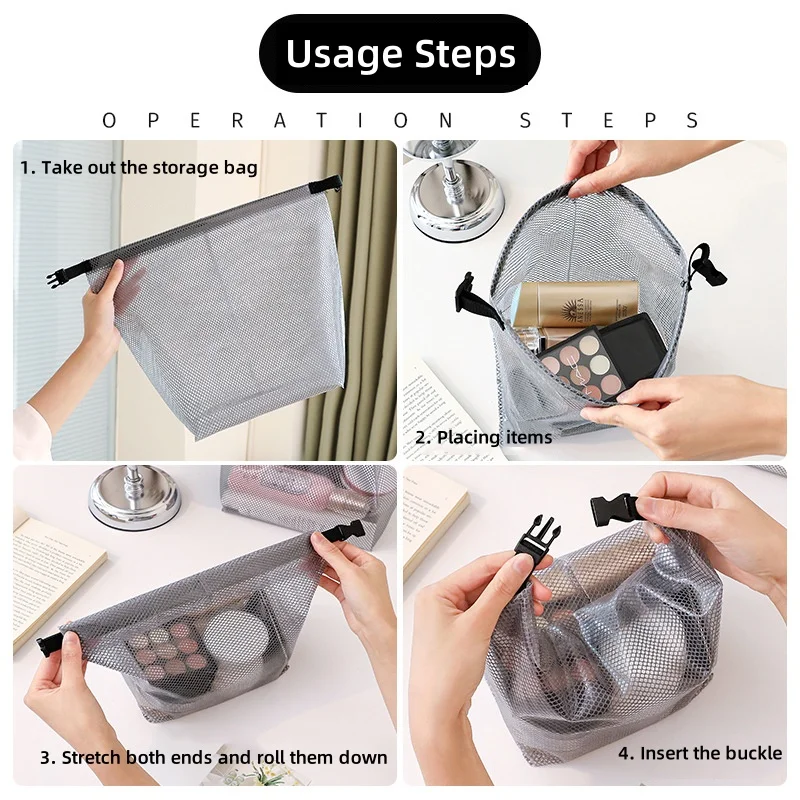 Usage Steps

OPERATION STEPS

1. Take out the storage bag

2. Placing items

3. Stretch both ends and roll them down

4. Insert the buckle