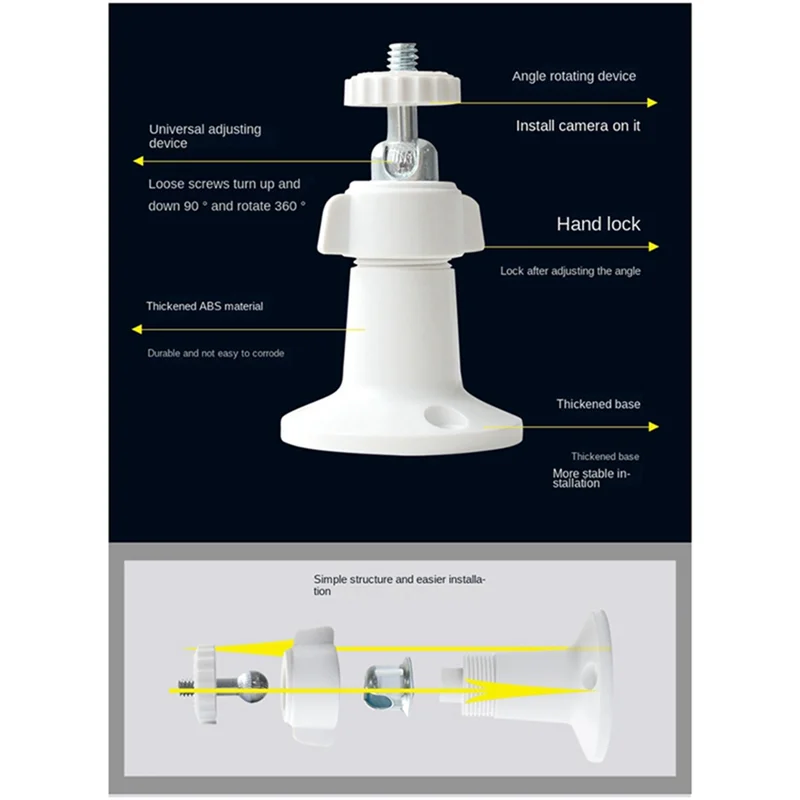 Angle rotating device

Install camera on it

Universal adjusting device

Loose screws turn up and down 90 ° and rotate 360 °

Hand lock

Lock after adjusting the angle

Thickened ABS material

Durable and not easy to corrode

Thickened base

Thickened base

More stable installation

Simple structure and easier installation