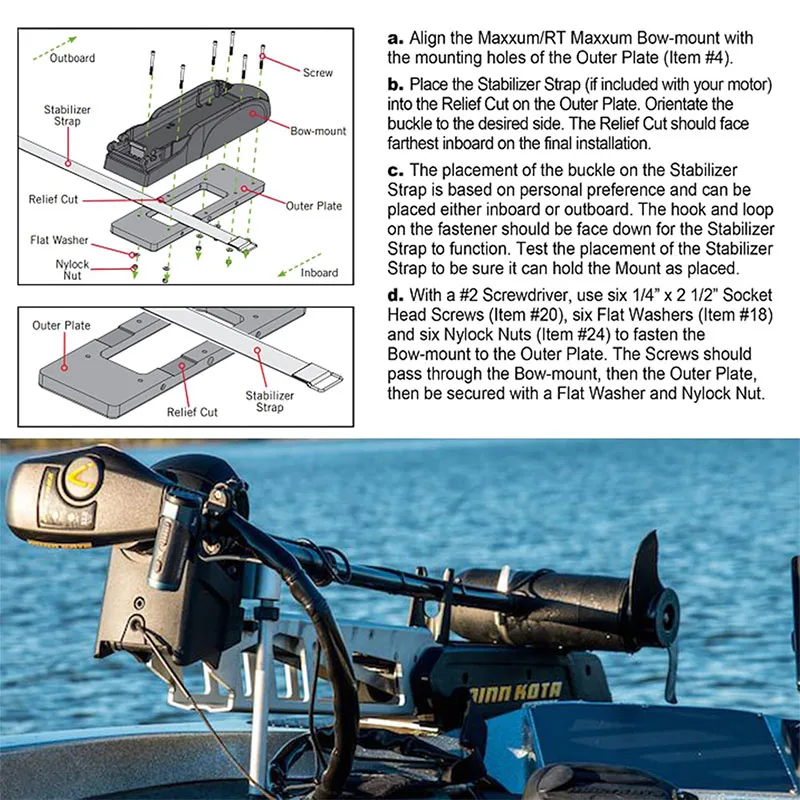 Outboard

Screw

Stabilizer Strap

Bow-mount

Relief Cut

Outer Plate

Flat Washer

Nylock Nut

Inboard

Outer Plate

Relief Cut

Stabilizer Strap

a. Align the Maxxum/RT Maxxum Bow-mount with the mounting holes of the Outer Plate (Item #4).

b. Place the Stabilizer Strap (if included with your motor) into the Relief Cut on the Outer Plate. Orientate the buckle to the desired side. The Relief Cut should face farthest inboard on the final installation.

c. The placement of the buckle on the Stabilizer Strap is based on personal preference and can be placed either inboard or outboard. The hook and loop on the fastener should be face down for the Stabilizer Strap to function. Test the placement of the Stabilizer Strap to be sure it can hold the Mount as placed.

d. With a #2 Screwdriver, use six 1/4" x 2 1/2" Socket Head Screws (Item #20), six Flat Washers (Item #18) and six Nylock Nuts (Item #24) to fasten the Bow-mount to the Outer Plate. The Screws should pass through the Bow-mount, then the Outer Plate, then be secured with a Flat Washer and Nylock Nut.

MINN KOTA