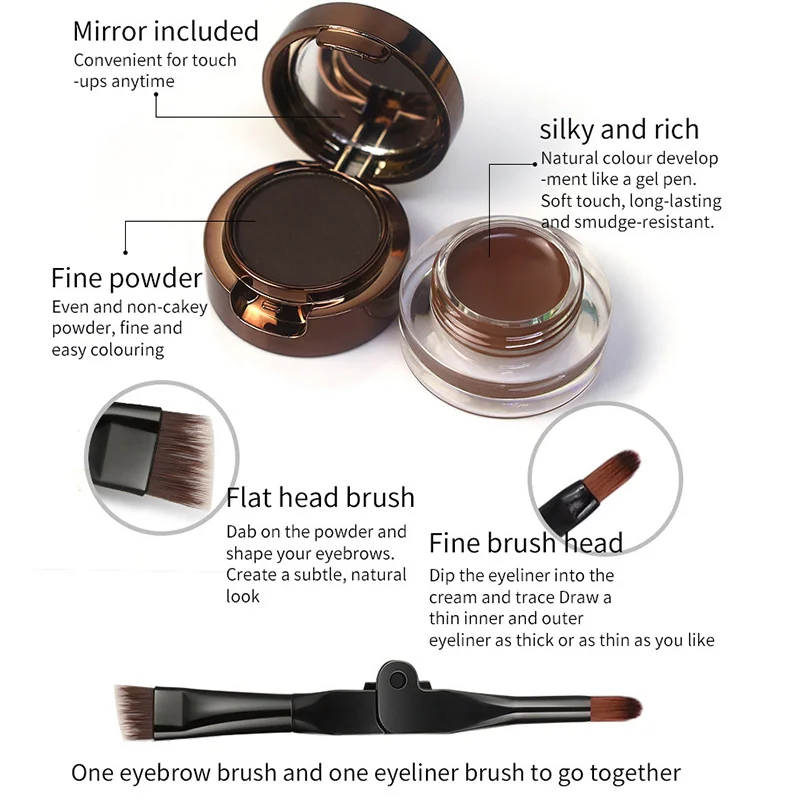 Mirror included
Convenient for touch -ups anytime

silky and rich
Natural colour develop -ment like a gel pen. Soft touch, long-lasting and smudge-resistant.

Fine powder
Even and non-cakey powder, fine and easy colouring

Flat head brush
Dab on the powder and shape your eyebrows. Create a subtle, natural look

Fine brush head
Dip the eyeliner into the cream and trace Draw a thin inner and outer eyeliner as thick or as thin as you like

One eyebrow brush and one eyeliner brush to go together