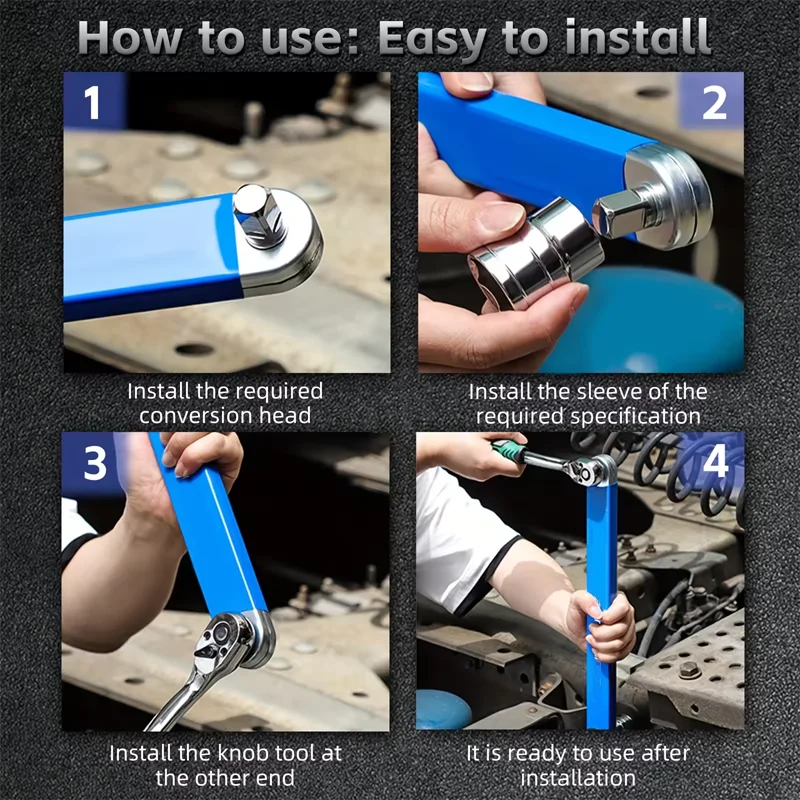 How to use: Easy to install

1

Install the required conversion head

2

Install the sleeve of the required specification

3

Install the knob tool at the other end

4

It is ready to use after installation