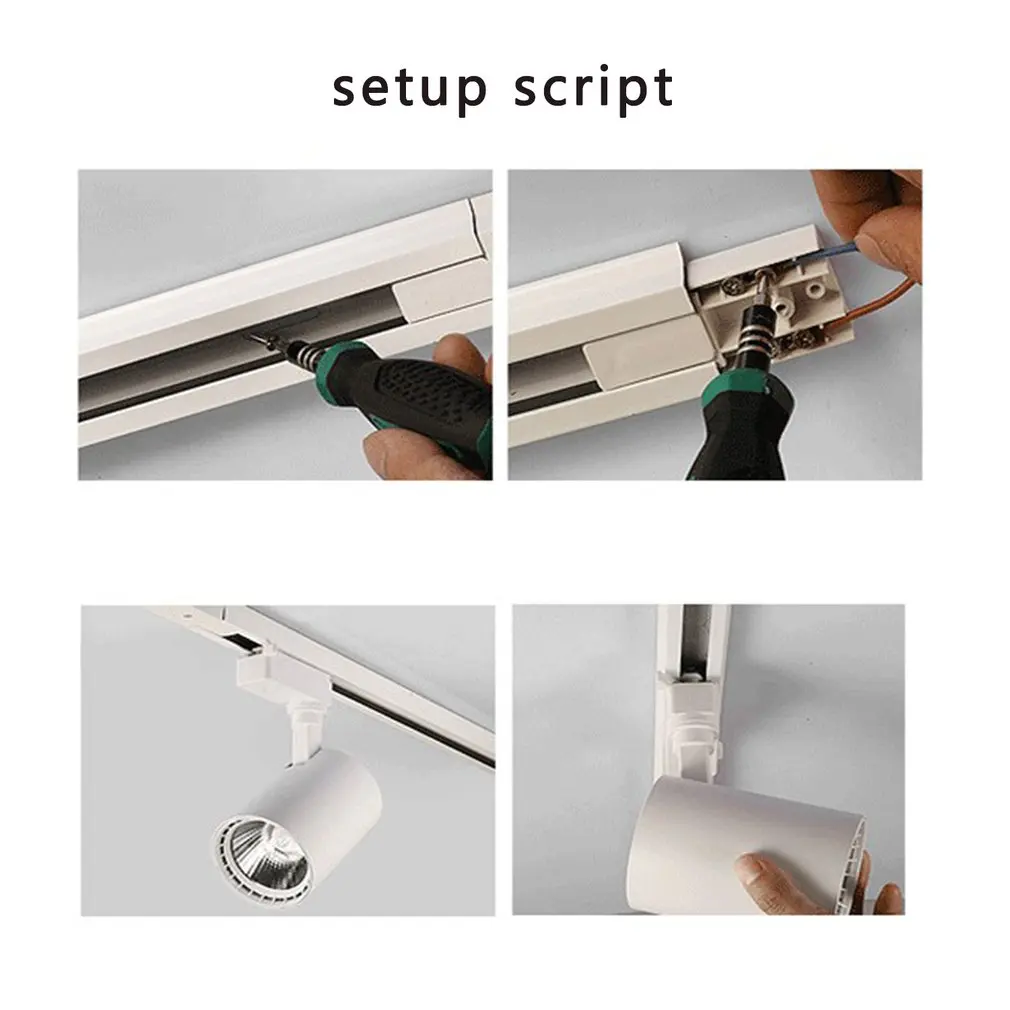 setup script