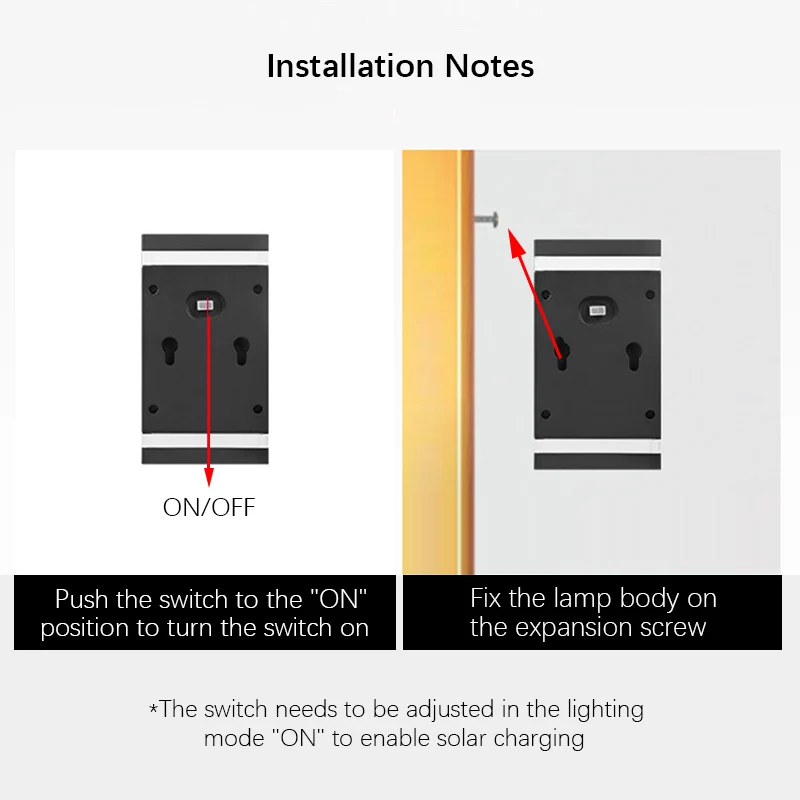 Installation Notes

ON/OFF

Push the switch to the "ON" position to turn the switch on

Fix the lamp body on the expansion screw

*The switch needs to be adjusted in the lighting mode "ON" to enable solar charging