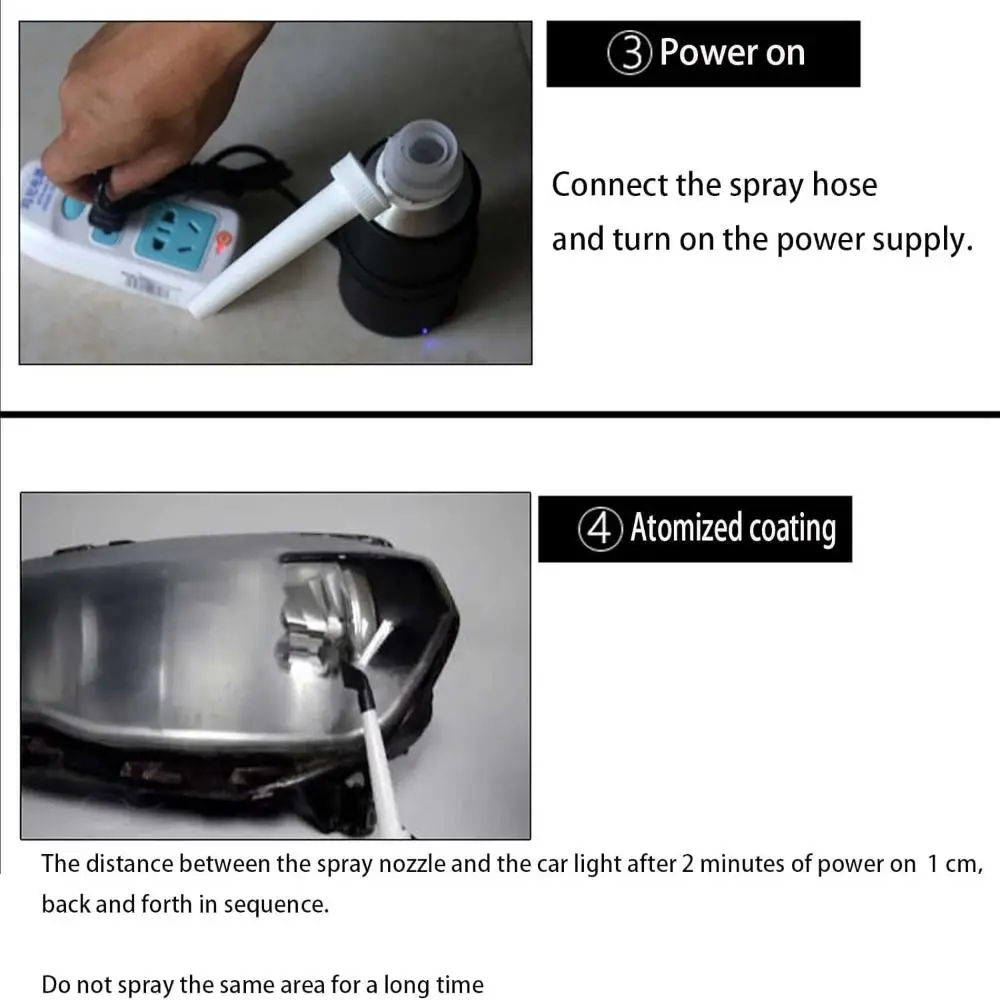 ③ Power on

Connect the spray hose and turn on the power supply.

④ Atomized coating

The distance between the spray nozzle and the car light after 2 minutes of power on 1 cm, back and forth in sequence.

Do not spray the same area for a long time