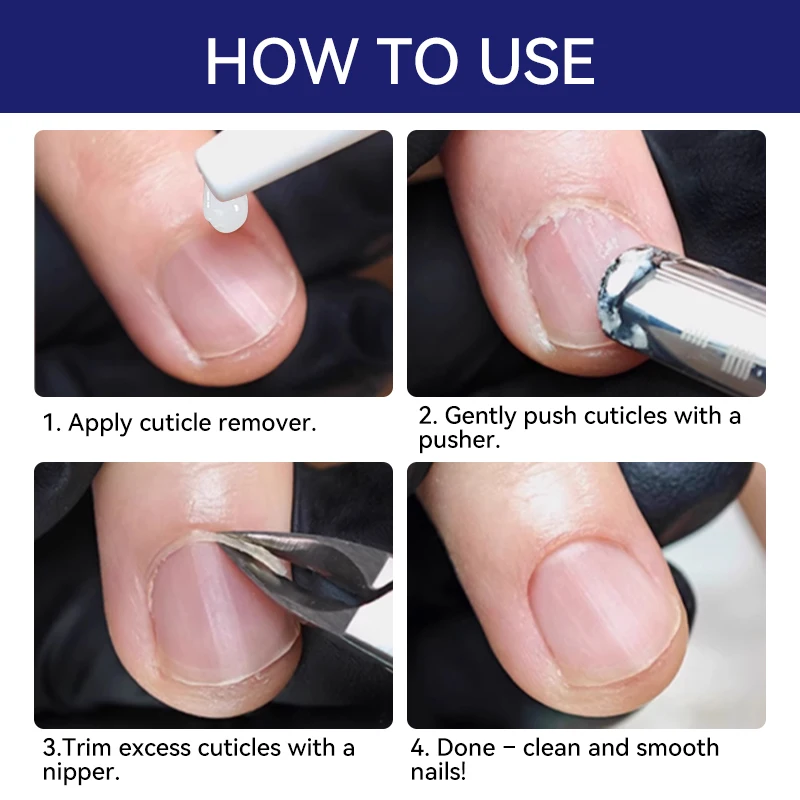 HOW TO USE

1. Apply cuticle remover.

2. Gently push cuticles with a pusher.

3.Trim excess cuticles with a nipper.

4. Done – clean and smooth nails!