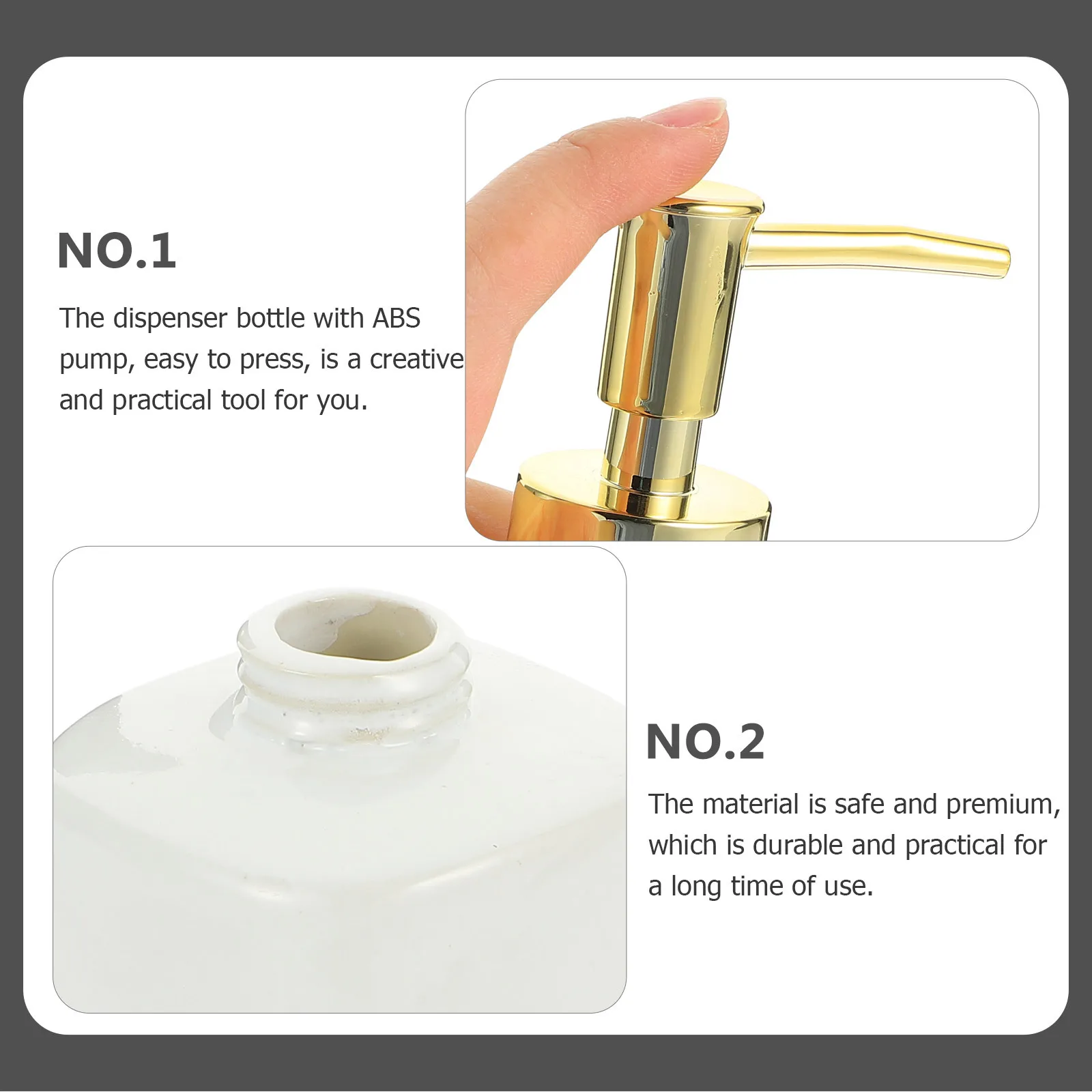 NO.1

The dispenser bottle with ABS pump, easy to press, is a creative and practical tool for you.

NO.2

The material is safe and premium, which is durable and practical for a long time of use.