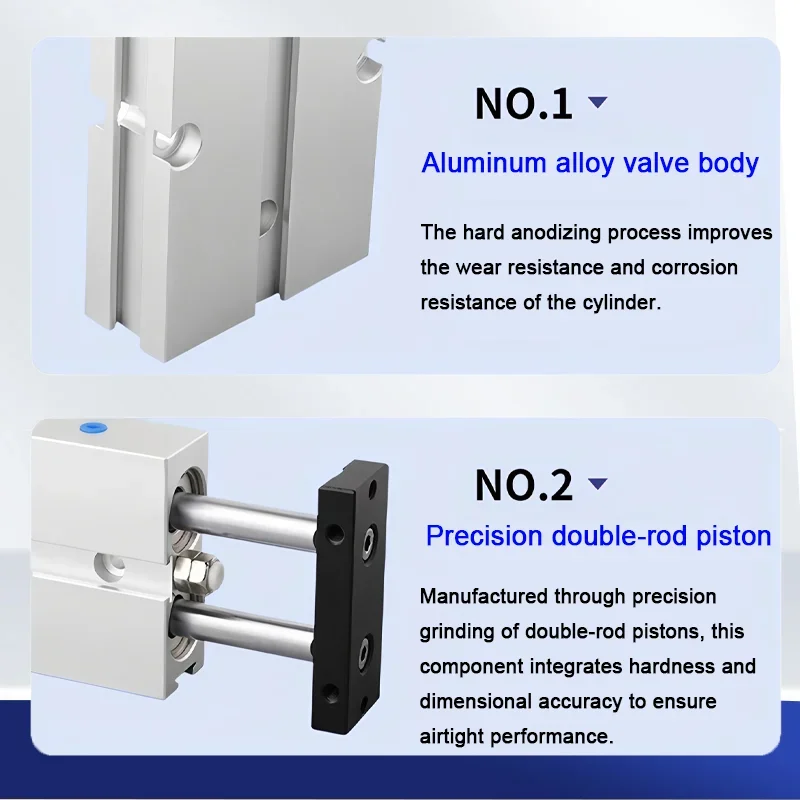 NO.1

Aluminum alloy valve body

The hard anodizing process improves the wear resistance and corrosion resistance of the cylinder.

NO.2

Precision double-rod piston

Manufactured through precision grinding of double-rod pistons, this component integrates hardness and dimensional accuracy to ensure airtight performance.