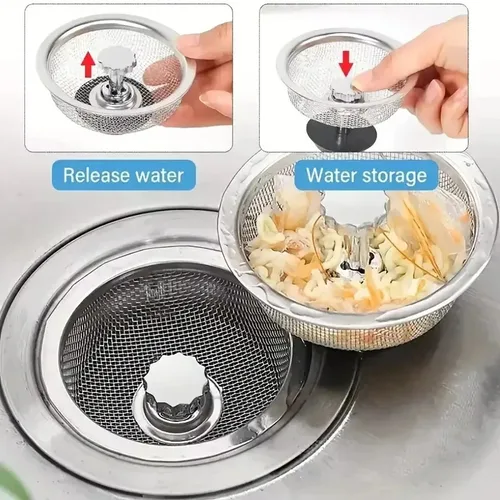 Release water

Water storage