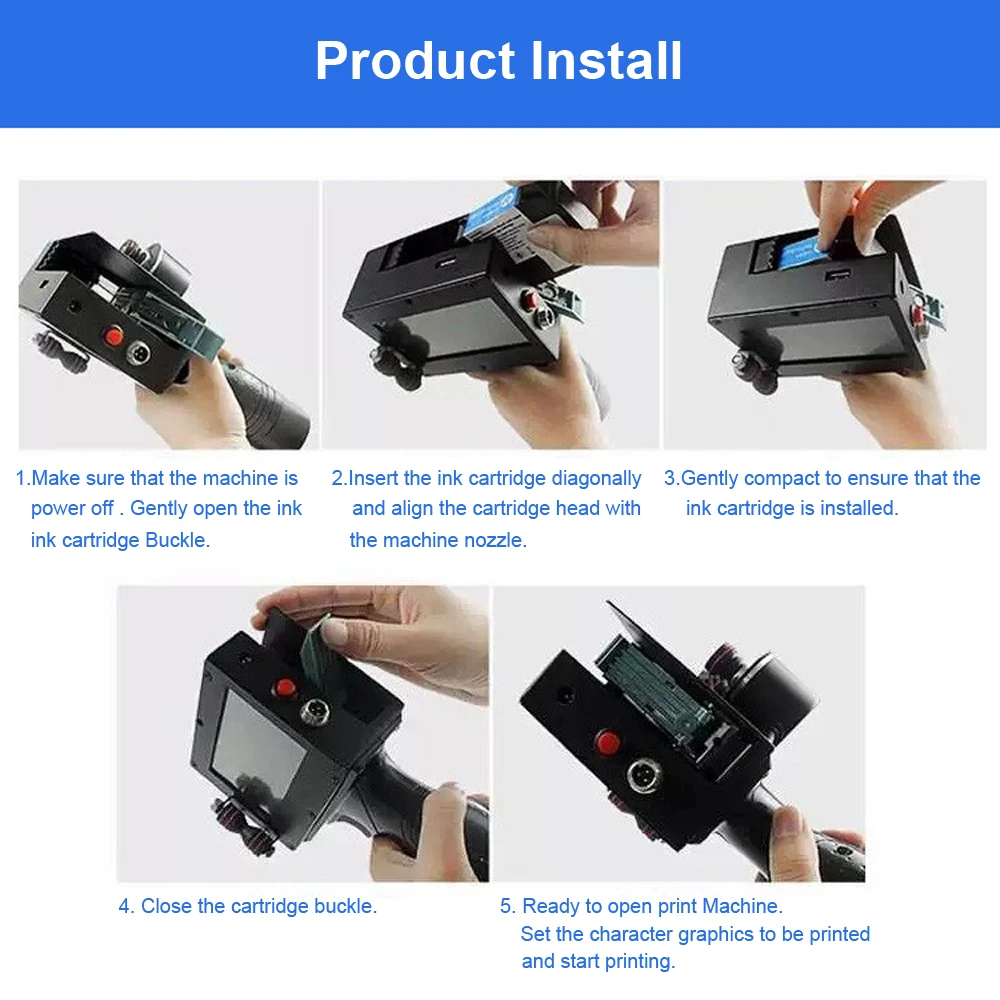 Product Install

1.Make sure that the machine is power off . Gently open the ink ink cartridge Buckle.

2.Insert the ink cartridge diagonally and align the cartridge head with the machine nozzle.

3.Gently compact to ensure that the ink cartridge is installed.

4. Close the cartridge buckle.

5. Ready to open print Machine. Set the character graphics to be printed and start printing.