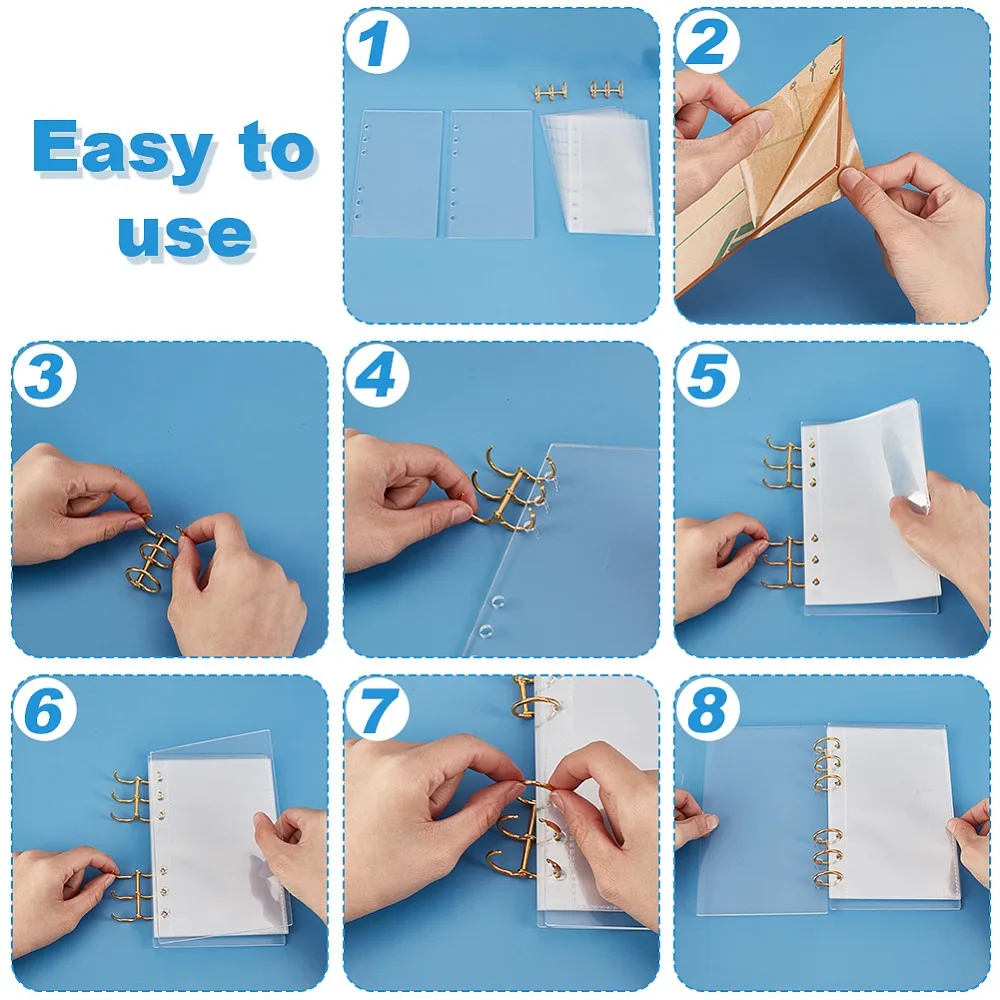 Easy to use

1

2

3

4

5

6

7

8