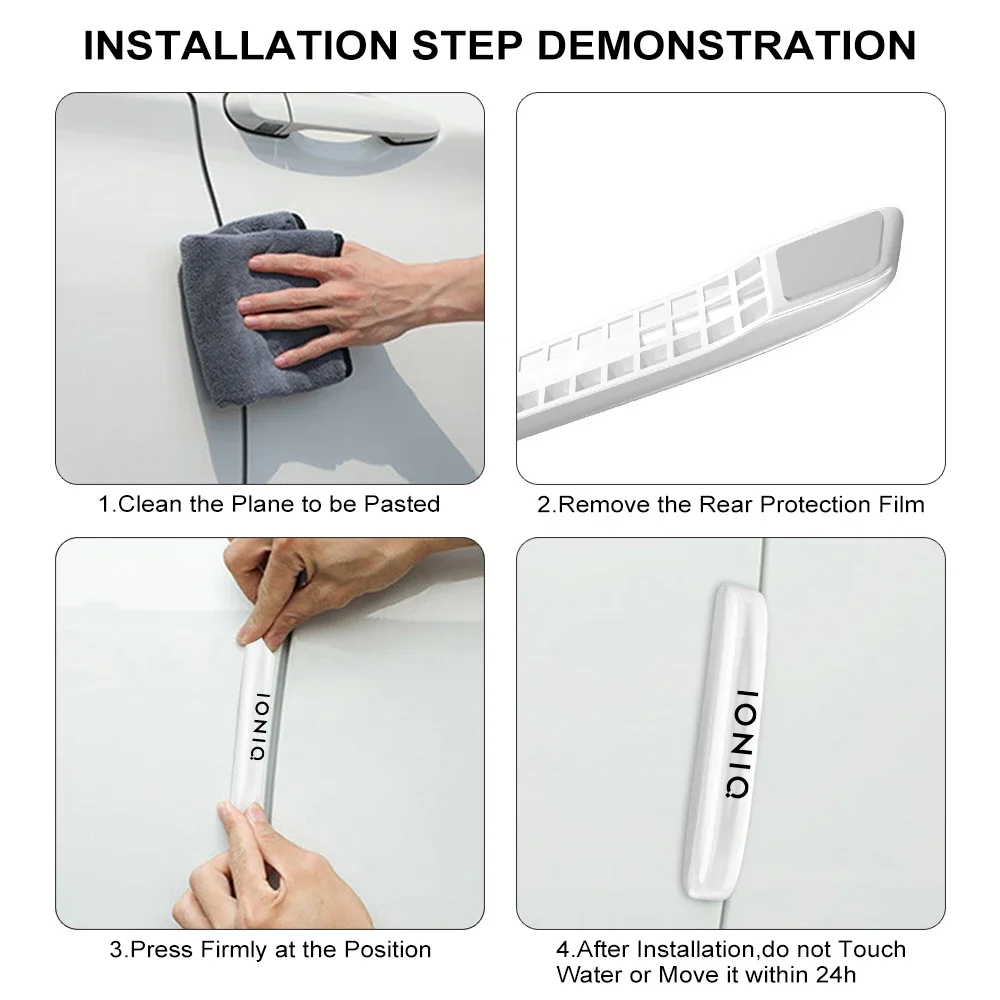 INSTALLATION STEP DEMONSTRATION

1.Clean the Plane to be Pasted

2.Remove the Rear Protection Film

IONIQ

3.Press Firmly at the Position

IONIQ

4.After Installation,do not Touch Water or Move it within 24h