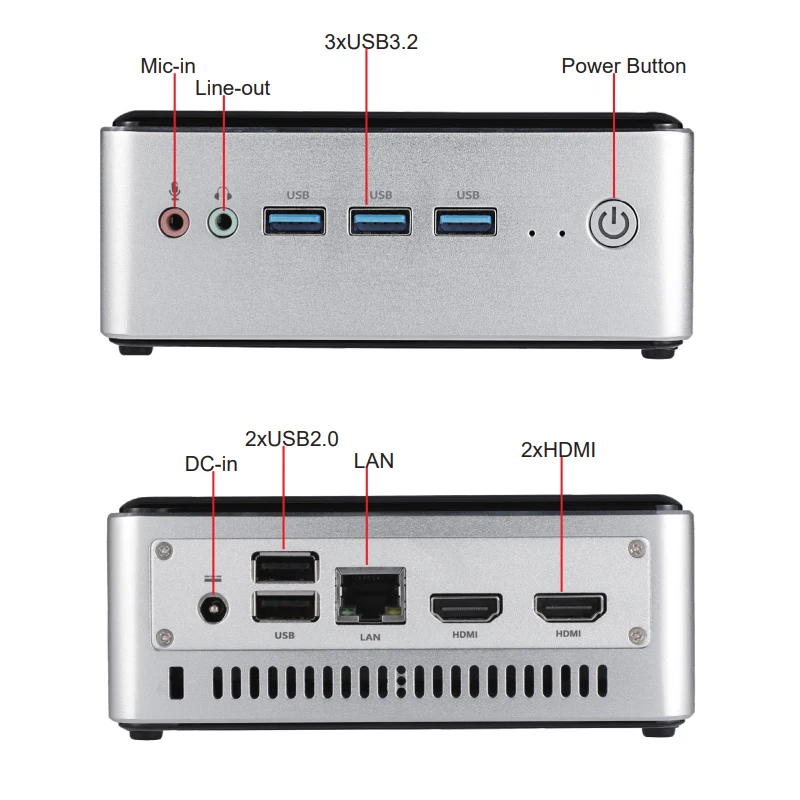 3xUSB3.2
Mic-in
Line-out
Power Button
USB
USB
USB

2xUSB2.0
DC-in
LAN
2xHDMI
USB
LAN
HDMI
HDMI