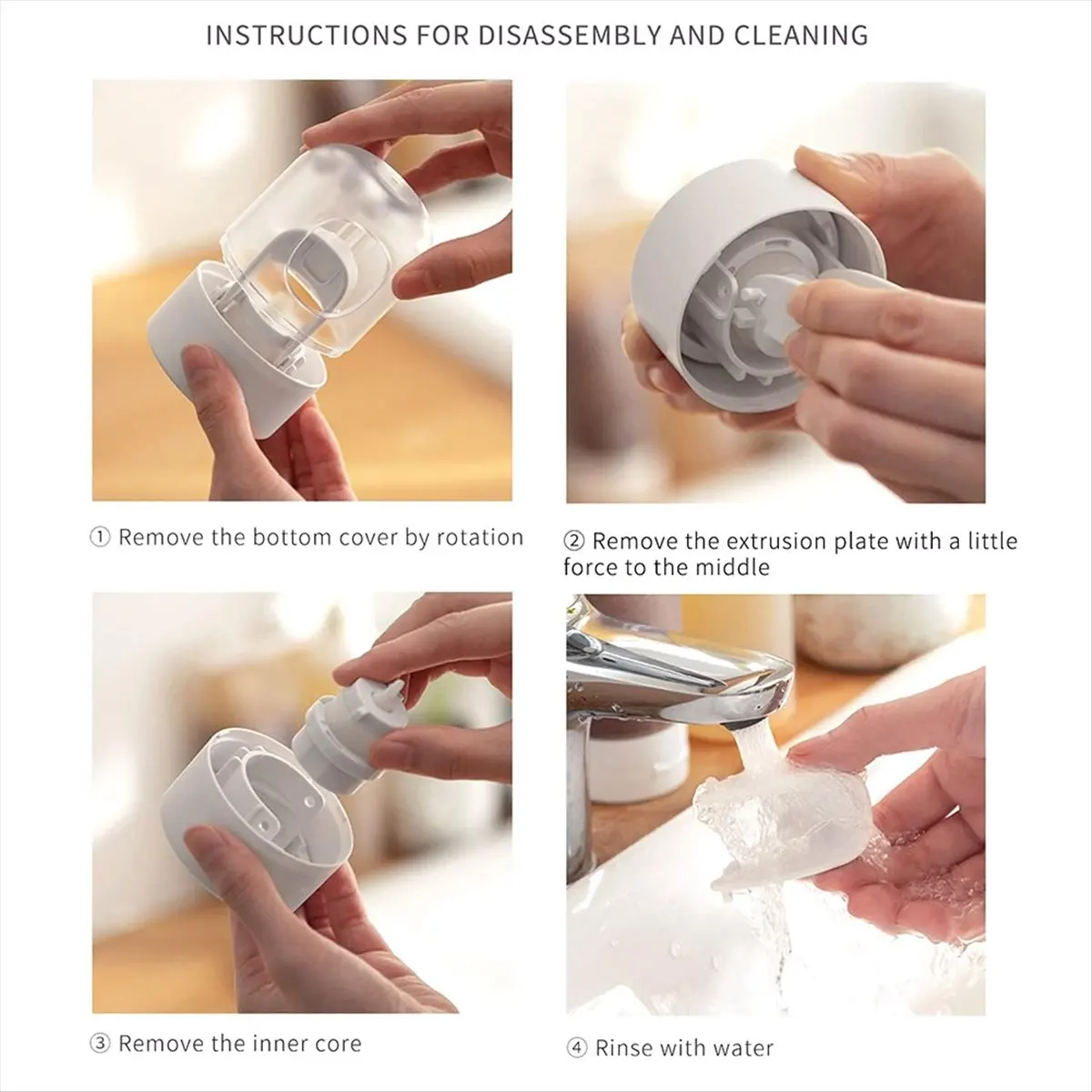 INSTRUCTIONS FOR DISASSEMBLY AND CLEANING

① Remove the bottom cover by rotation

② Remove the extrusion plate with a little force to the middle

③ Remove the inner core

④ Rinse with water