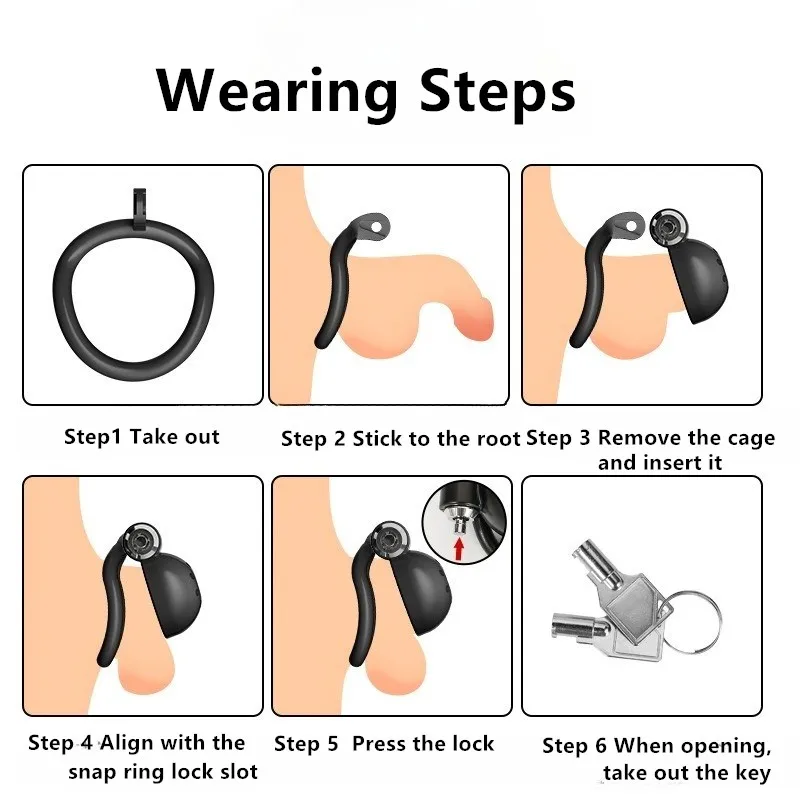 Wearing Steps

Step1 Take out

Step 2 Stick to the root

Step 3 Remove the cage and insert it

Step 4 Align with the snap ring lock slot

Step 5 Press the lock

Step 6 When opening, take out the key