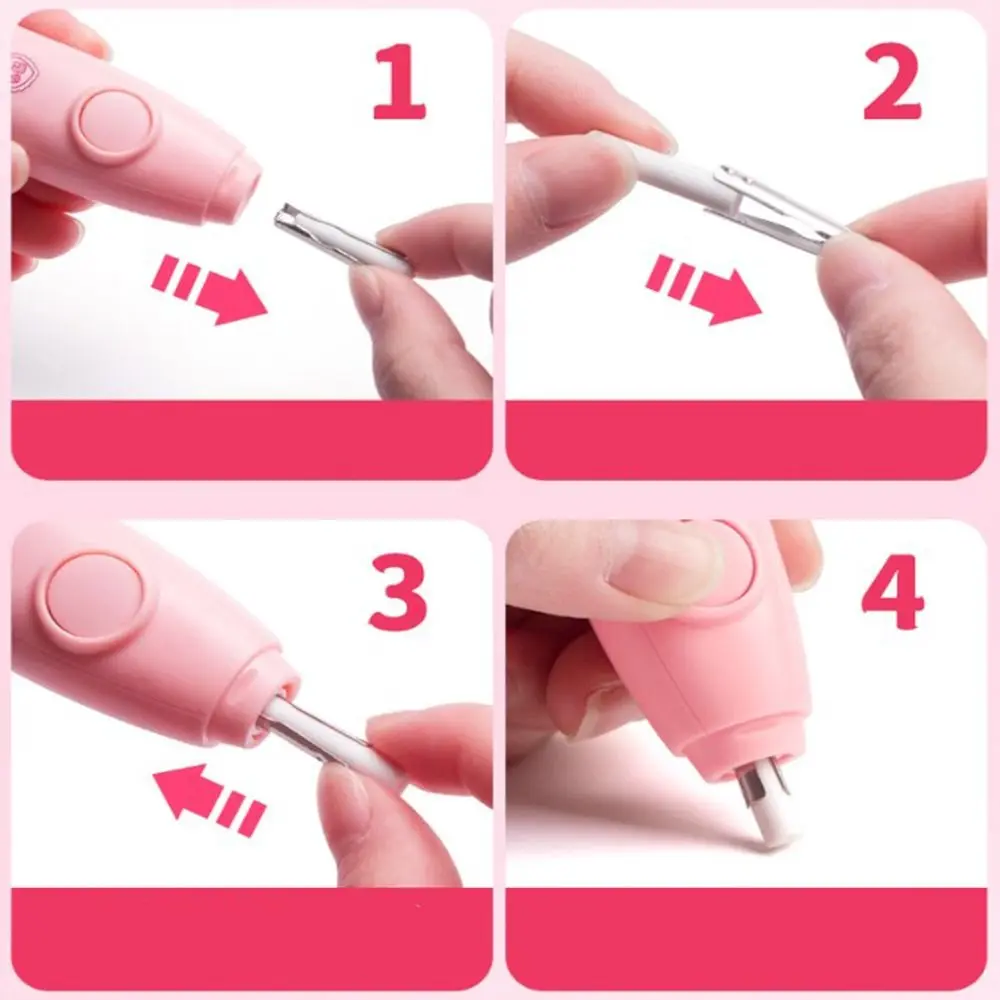 1

2

3

4