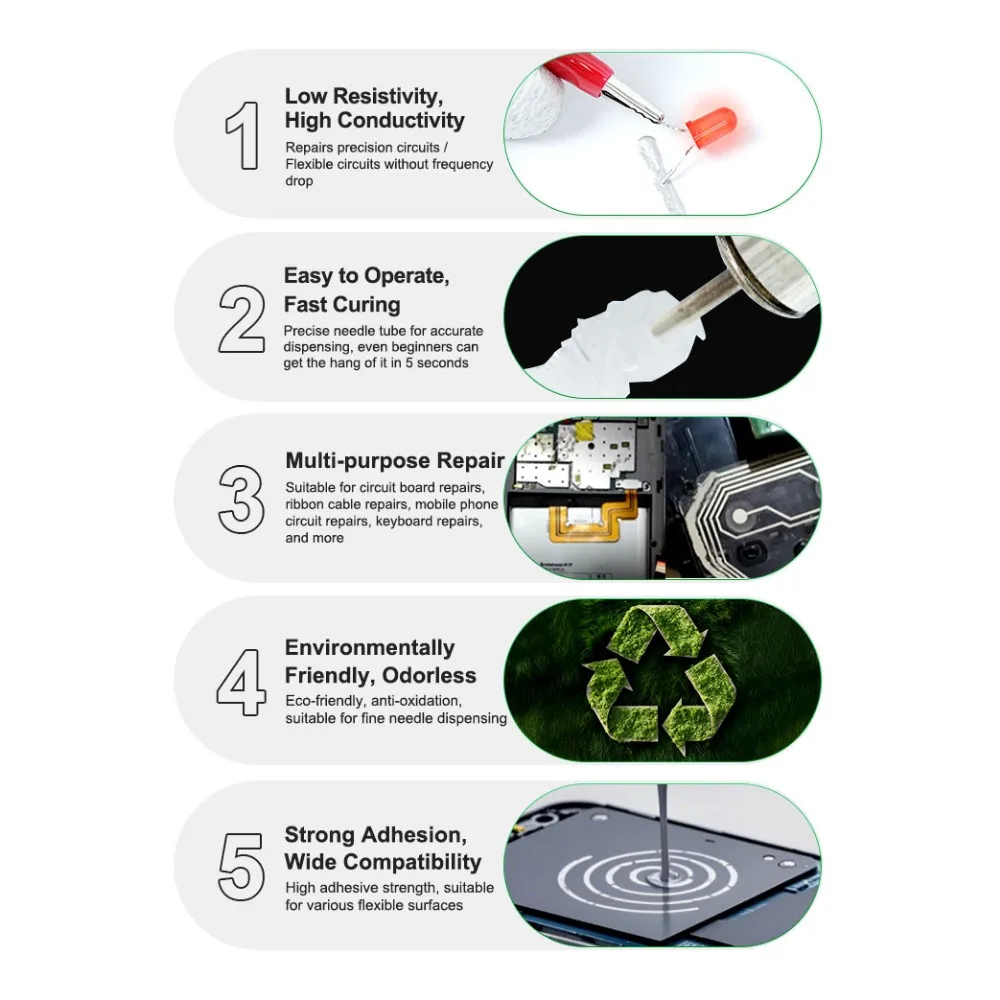 1

Low Resistivity, High Conductivity

Repairs precision circuits / Flexible circuits without frequency drop

2

Easy to Operate, Fast Curing

Precise needle tube for accurate dispensing, even beginners can get the hang of it in 5 seconds

3

Multi-purpose Repair

Suitable for circuit board repairs, ribbon cable repairs, mobile phone circuit repairs, keyboard repairs, and more

4

Environmentally Friendly, Odorless

Eco-friendly, anti-oxidation, suitable for fine needle dispensing

5

Strong Adhesion, Wide Compatibility

High adhesive strength, suitable for various flexible surfaces