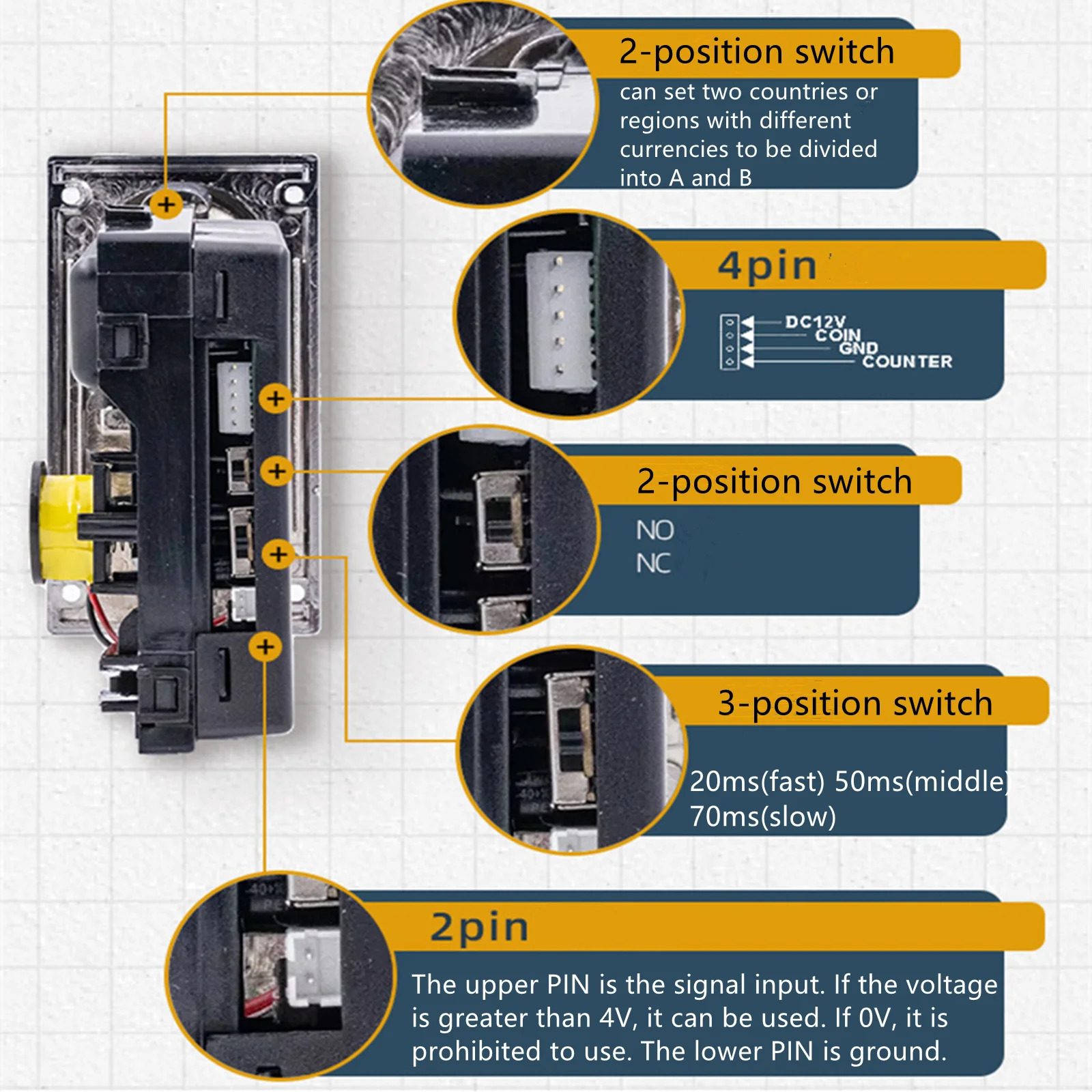 2-position switch

can set two countries or regions with different currencies to be divided into A and B

4pin

DC12V
COIN
GND
COUNTER

2-position switch

NO
NC

3-position switch

20ms(fast) 50ms(middle) 70ms(slow)

2pin

The upper PIN is the signal input. If the voltage is greater than 4V, it can be used. If 0V, it is prohibited to use. The lower PIN is ground.