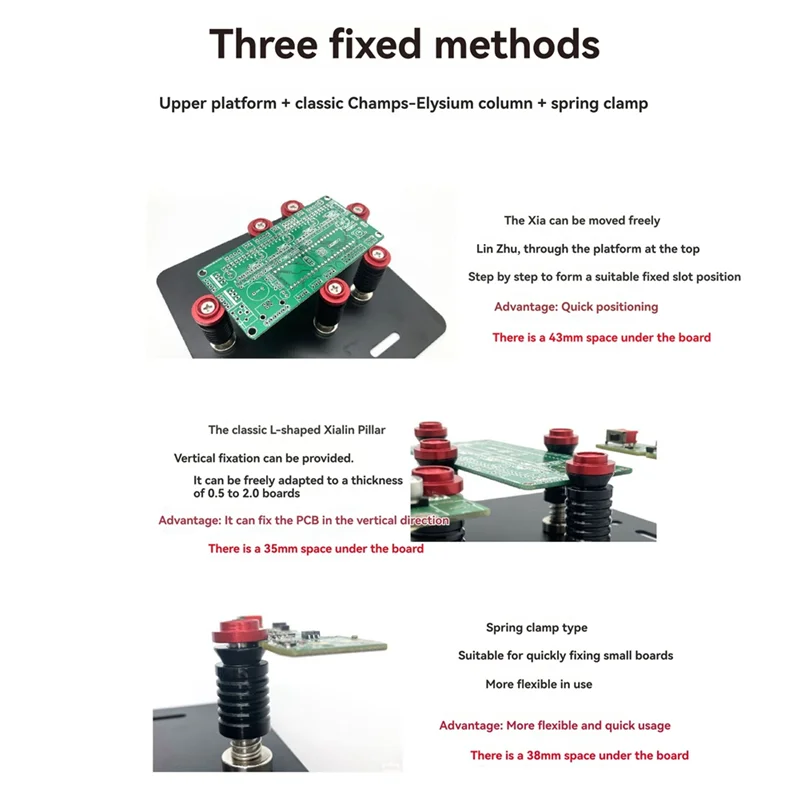 Three fixed methods

Upper platform + classic Champs-Elysium column + spring clamp

The Xia can be moved freely

Lin Zhu, through the platform at the top

Step by step to form a suitable fixed slot position

Advantage: Quick positioning

There is a 43mm space under the board

The classic L-shaped Xialin Pillar

Vertical fixation can be provided.

It can be freely adapted to a thickness of 0.5 to 2.0 boards

Advantage: It can fix the PCB in the vertical direction

There is a 35mm space under the board

Spring clamp type

Suitable for quickly fixing small boards

More flexible in use

Advantage: More flexible and quick usage

There is a 38mm space under the board