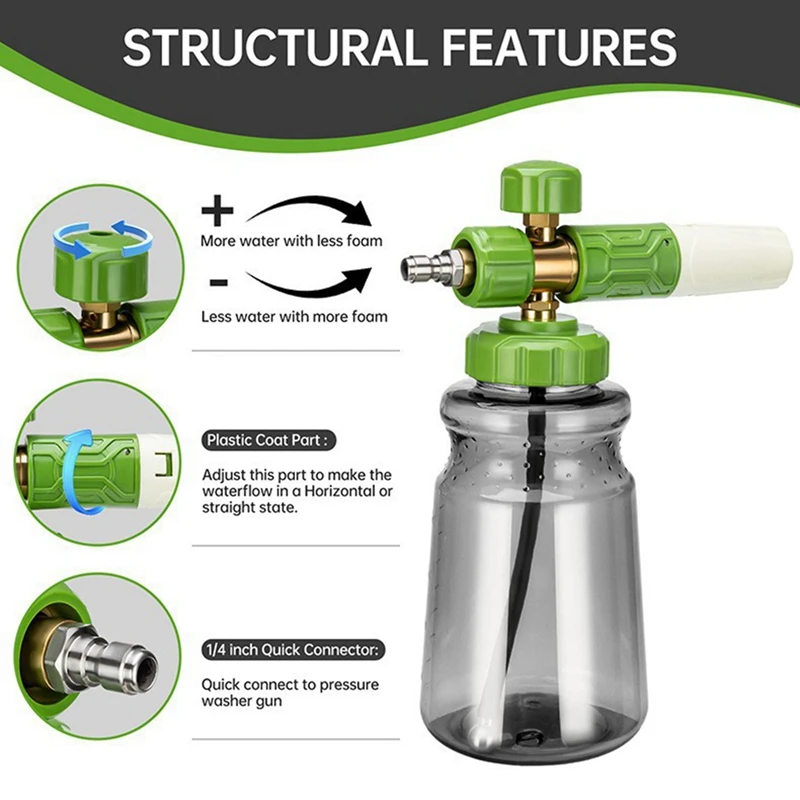 STRUCTURAL FEATURES

+
More water with less foam

-
Less water with more foam

Plastic Coat Part :

Adjust this part to make the waterflow in a Horizontal or straight state.

1/4 inch Quick Connector:

Quick connect to pressure washer gun