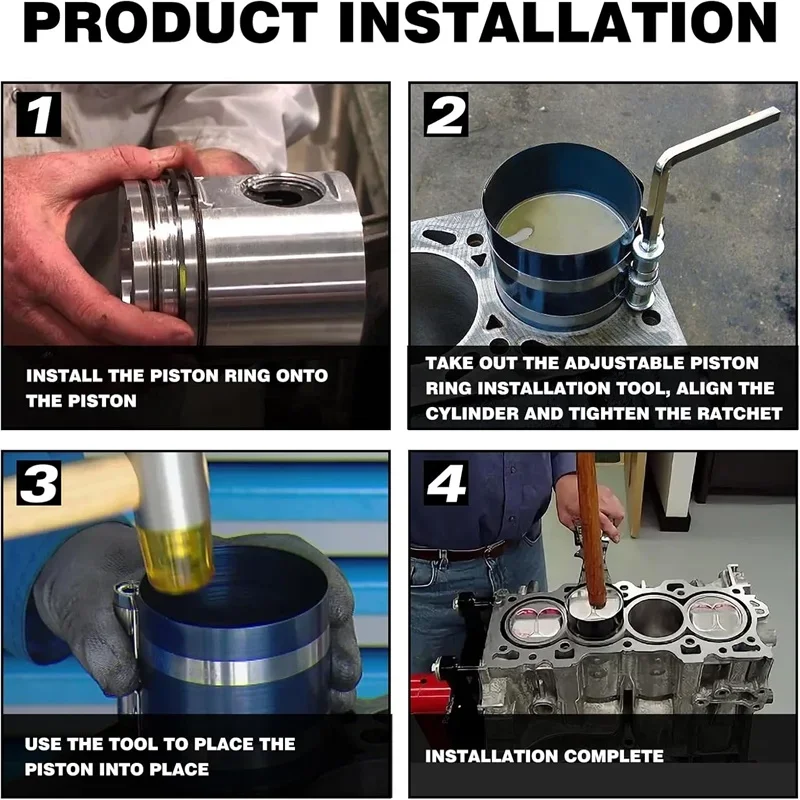 PRODUCT INSTALLATION

1

INSTALL THE PISTON RING ONTO THE PISTON

2

TAKE OUT THE ADJUSTABLE PISTON RING INSTALLATION TOOL, ALIGN THE CYLINDER AND TIGHTEN THE RATCHET

3

USE THE TOOL TO PLACE THE PISTON INTO PLACE

4

INSTALLATION COMPLETE